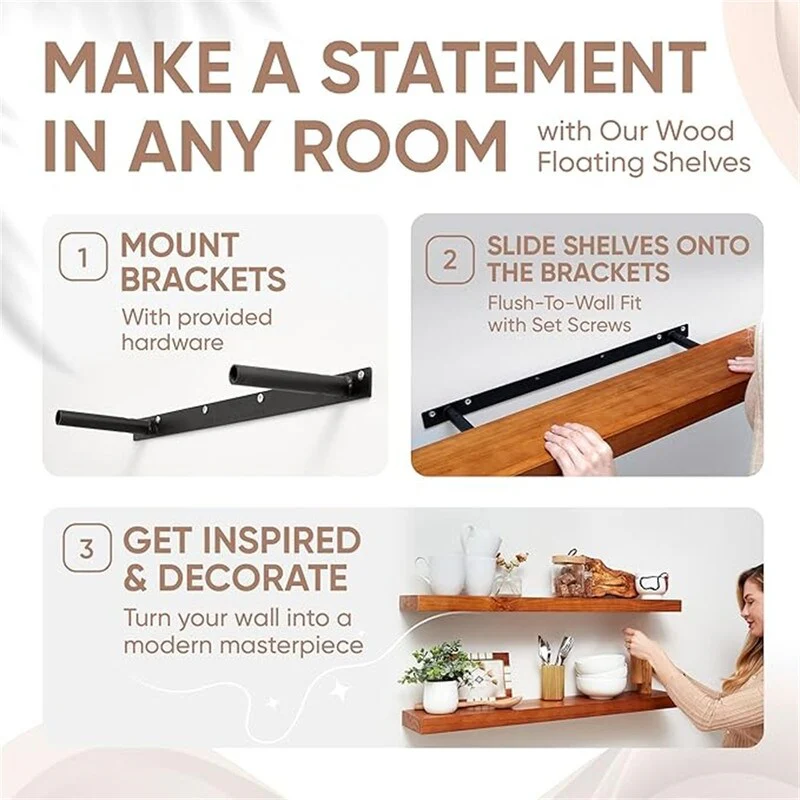 MAKE A STATEMENT IN ANY ROOM with Our Wood Floating Shelves

1 MOUNT BRACKETS
With provided hardware

2 SLIDE SHELVES ONTO THE BRACKETS
Flush-To-Wall Fit with Set Screws

3 GET INSPIRED & DECORATE
Turn your wall into a modern masterpiece