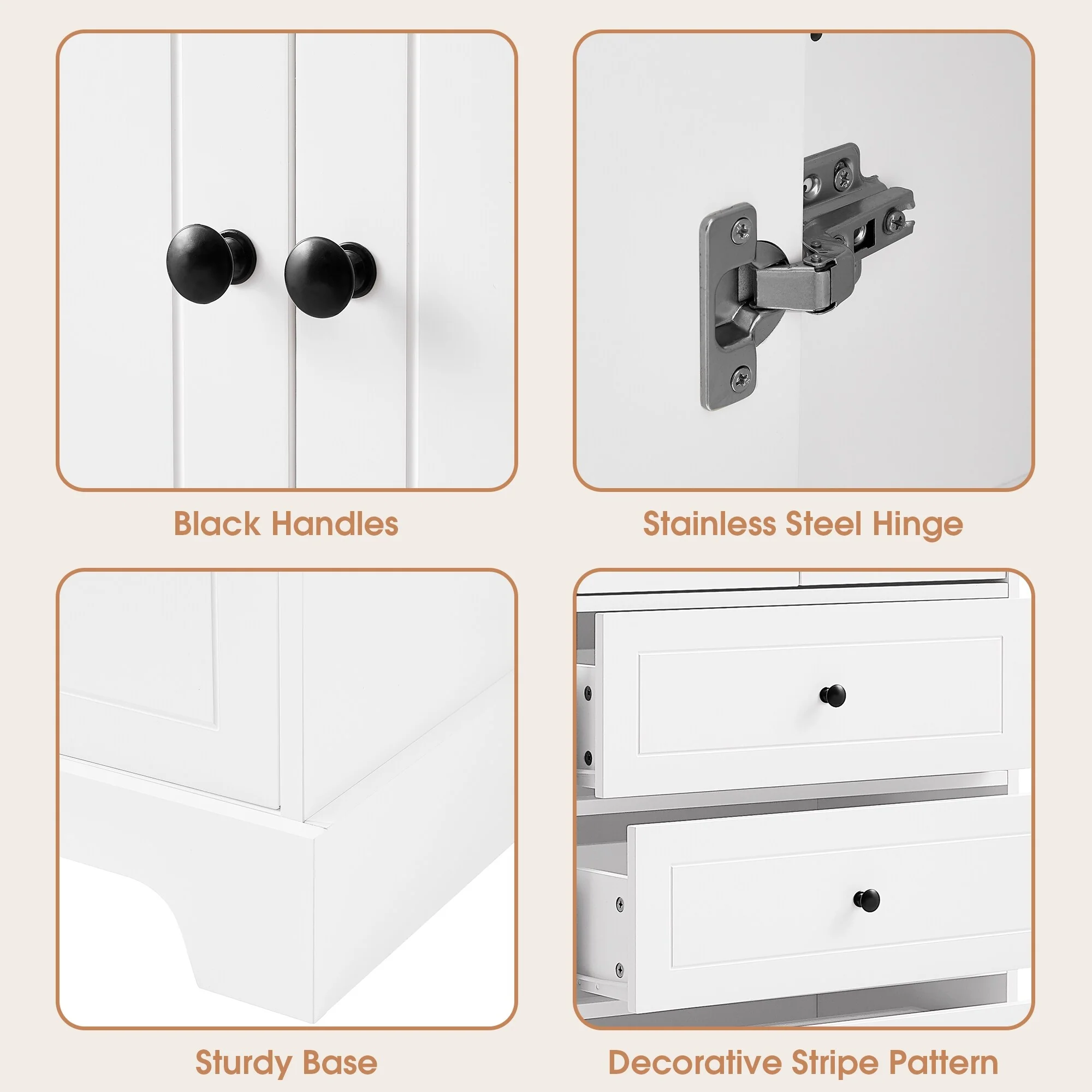 Black Handles

Stainless Steel Hinge

Sturdy Base

Decorative Stripe Pattern