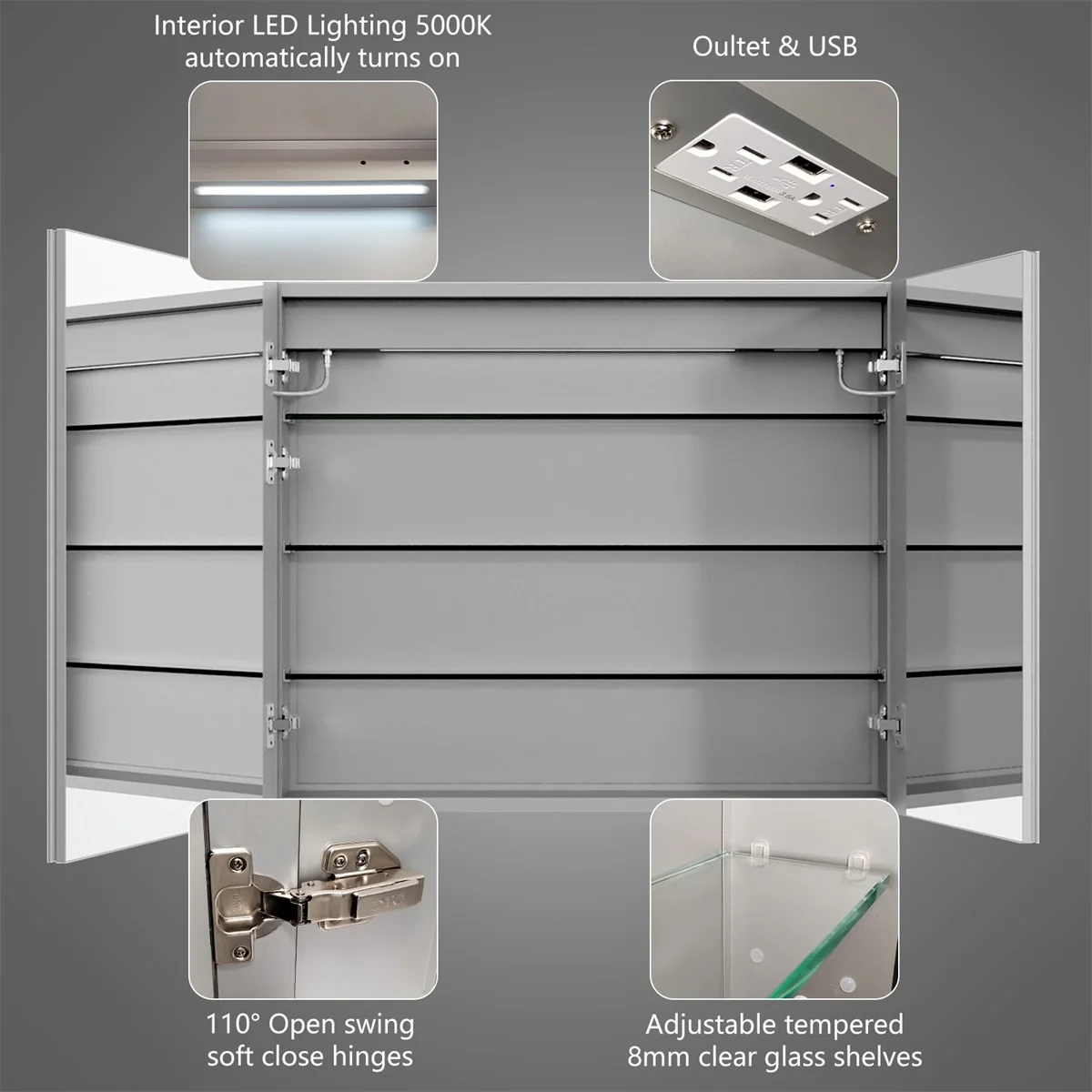 Interior LED Lighting 5000K automatically turns on

Oultet & USB

110° Open swing soft close hinges

Adjustable tempered 8mm clear glass shelves