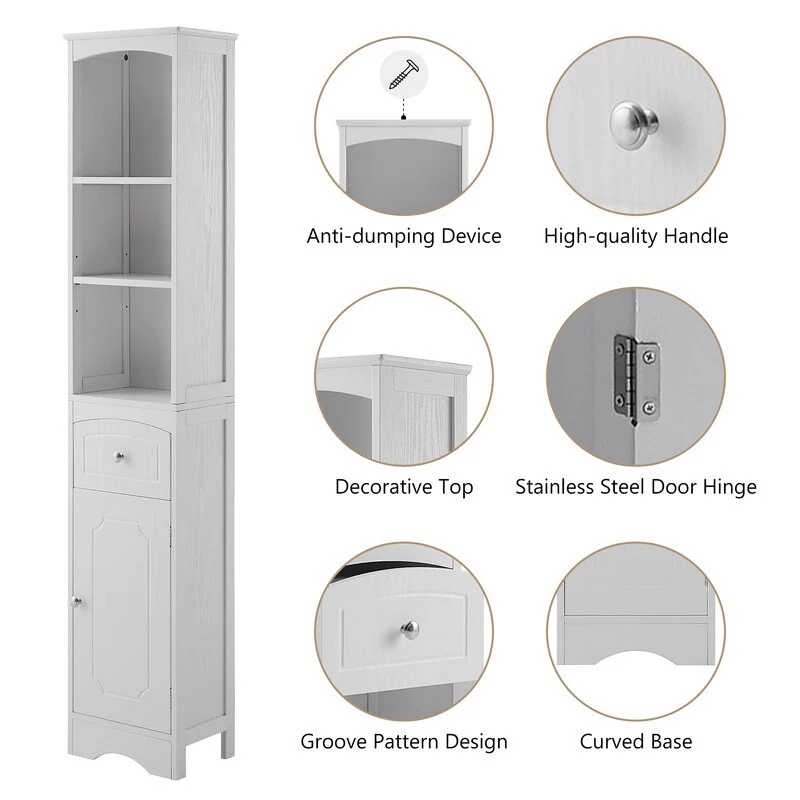 Anti-dumping Device

High-quality Handle

Decorative Top

Stainless Steel Door Hinge

Groove Pattern Design

Curved Base