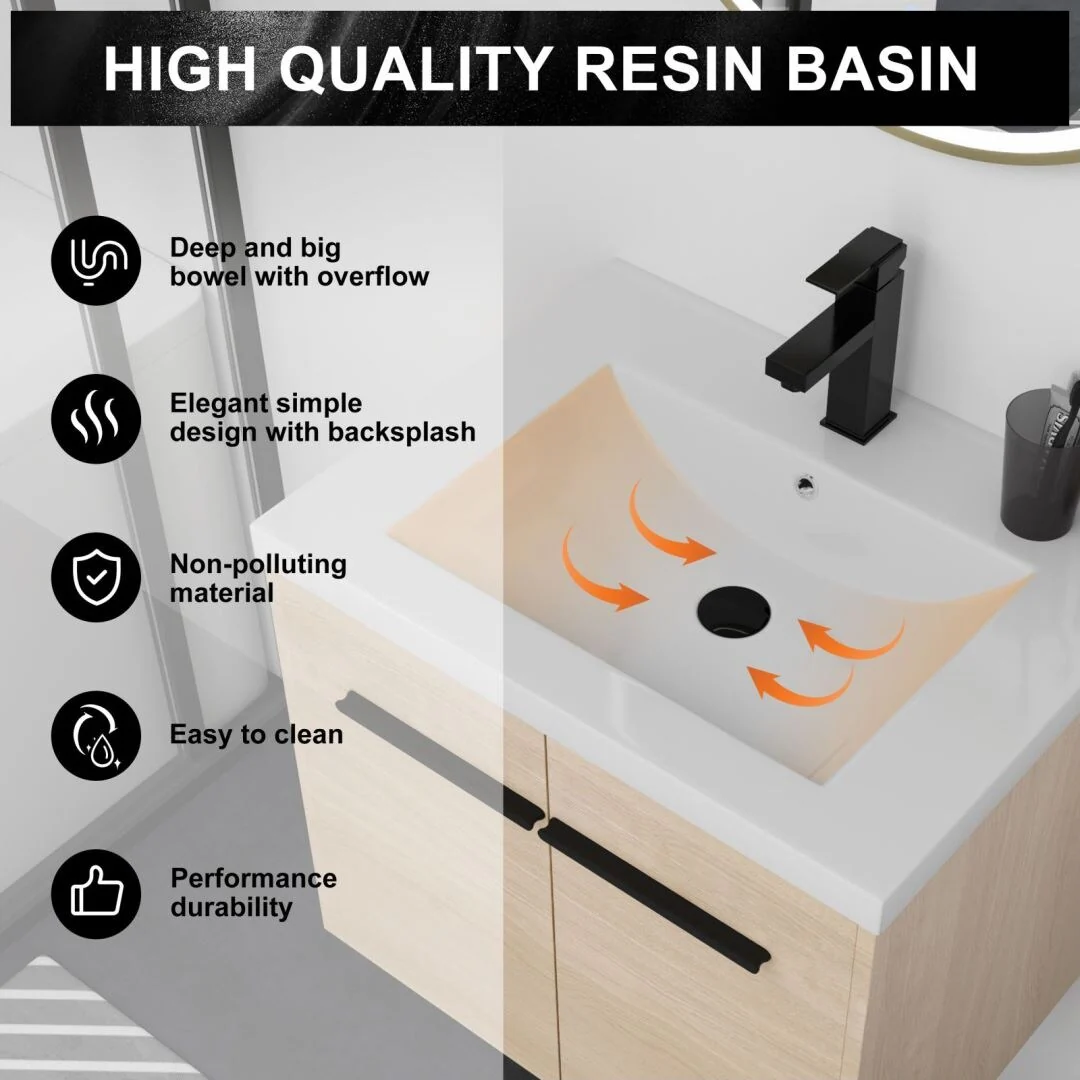 HIGH QUALITY RESIN BASIN

Deep and big bowel with overflow

Elegant simple design with backsplash

Non-polluting material

Easy to clean

Performance durability