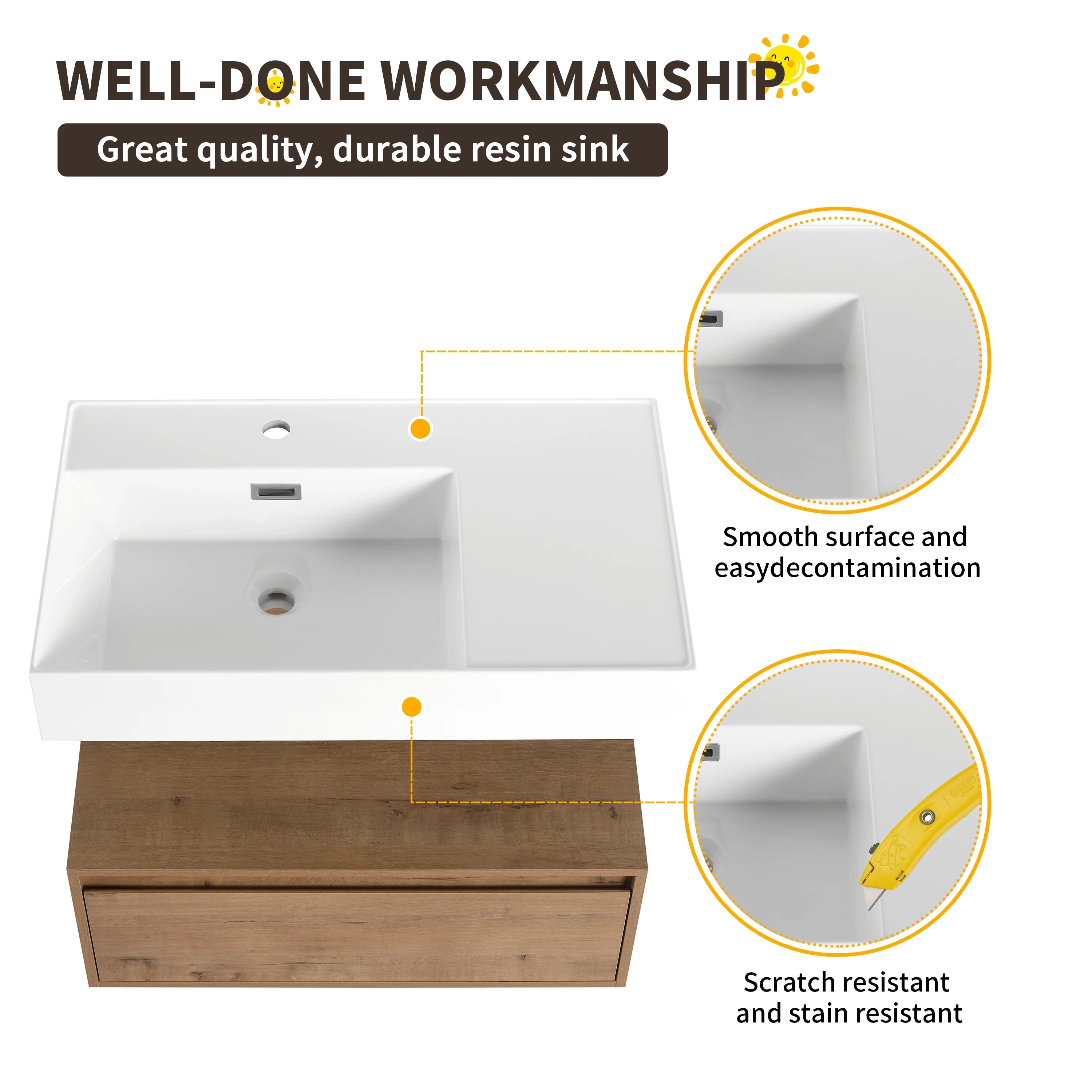 WELL-DONE WORKMANSHIP

Great quality, durable resin sink

Smooth surface and easydecontamination

Scratch resistant and stain resistant