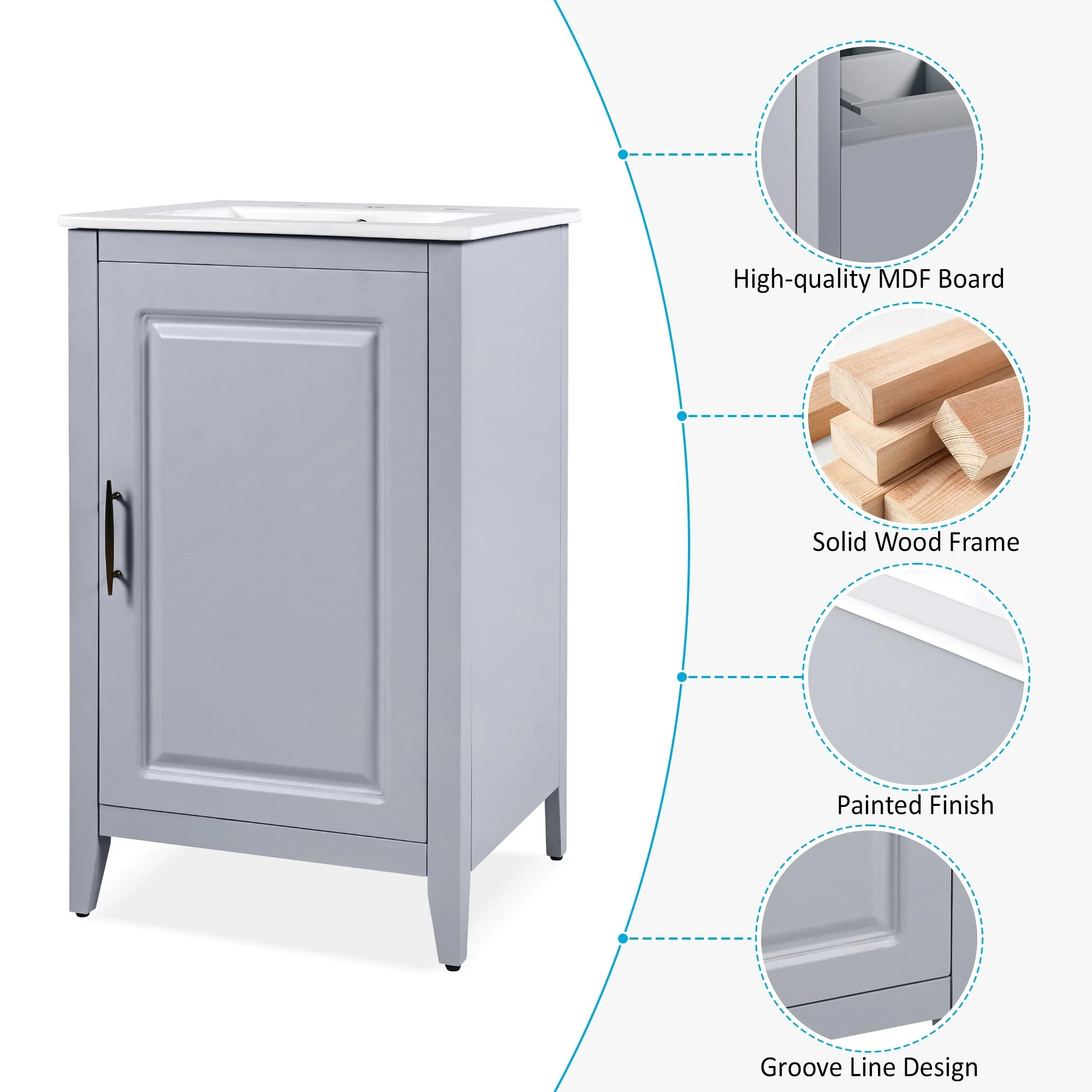 High-quality MDF Board

Solid Wood Frame

Painted Finish

Groove Line Design