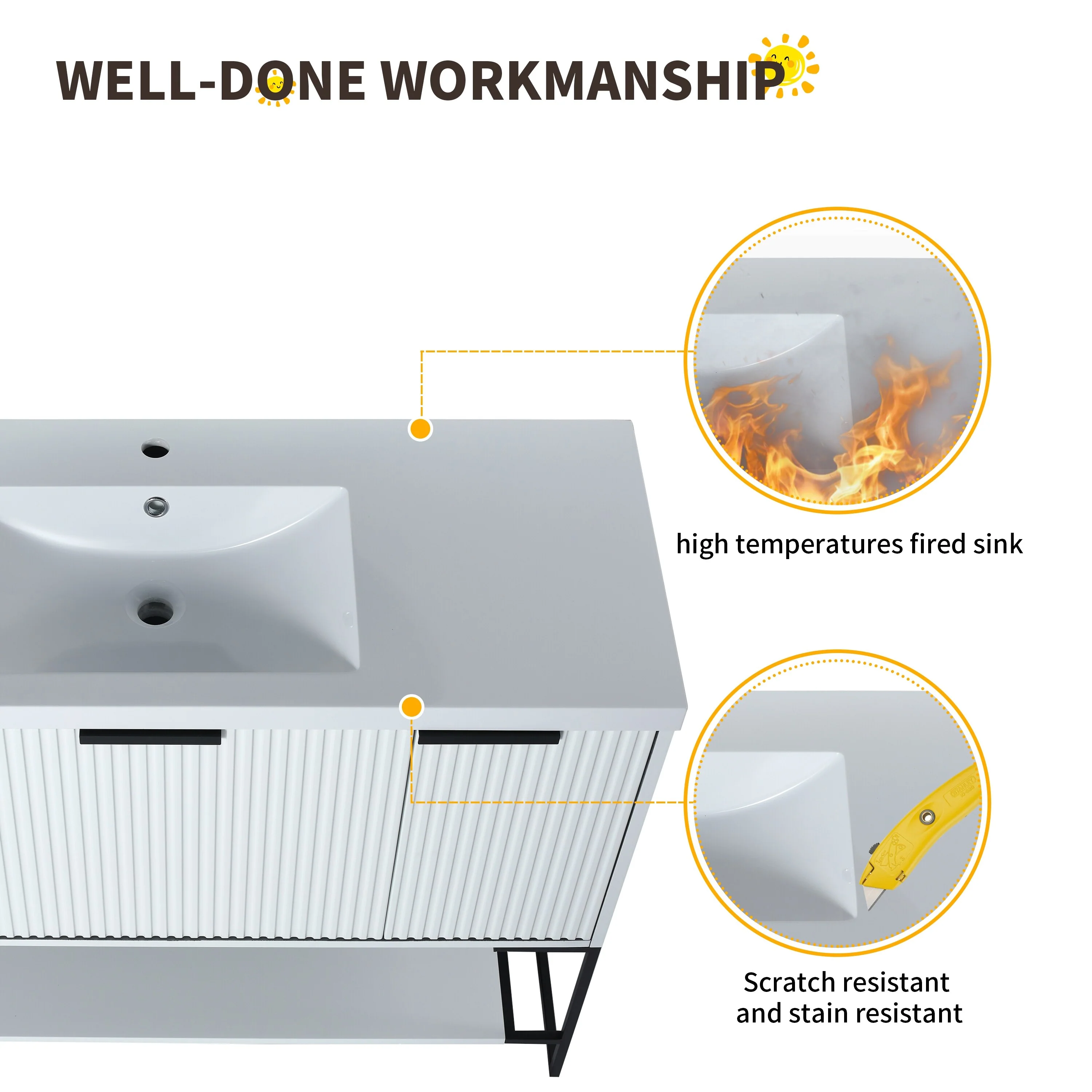 WELL-DONE WORKMANSHIP

high temperatures fired sink

Scratch resistant and stain resistant