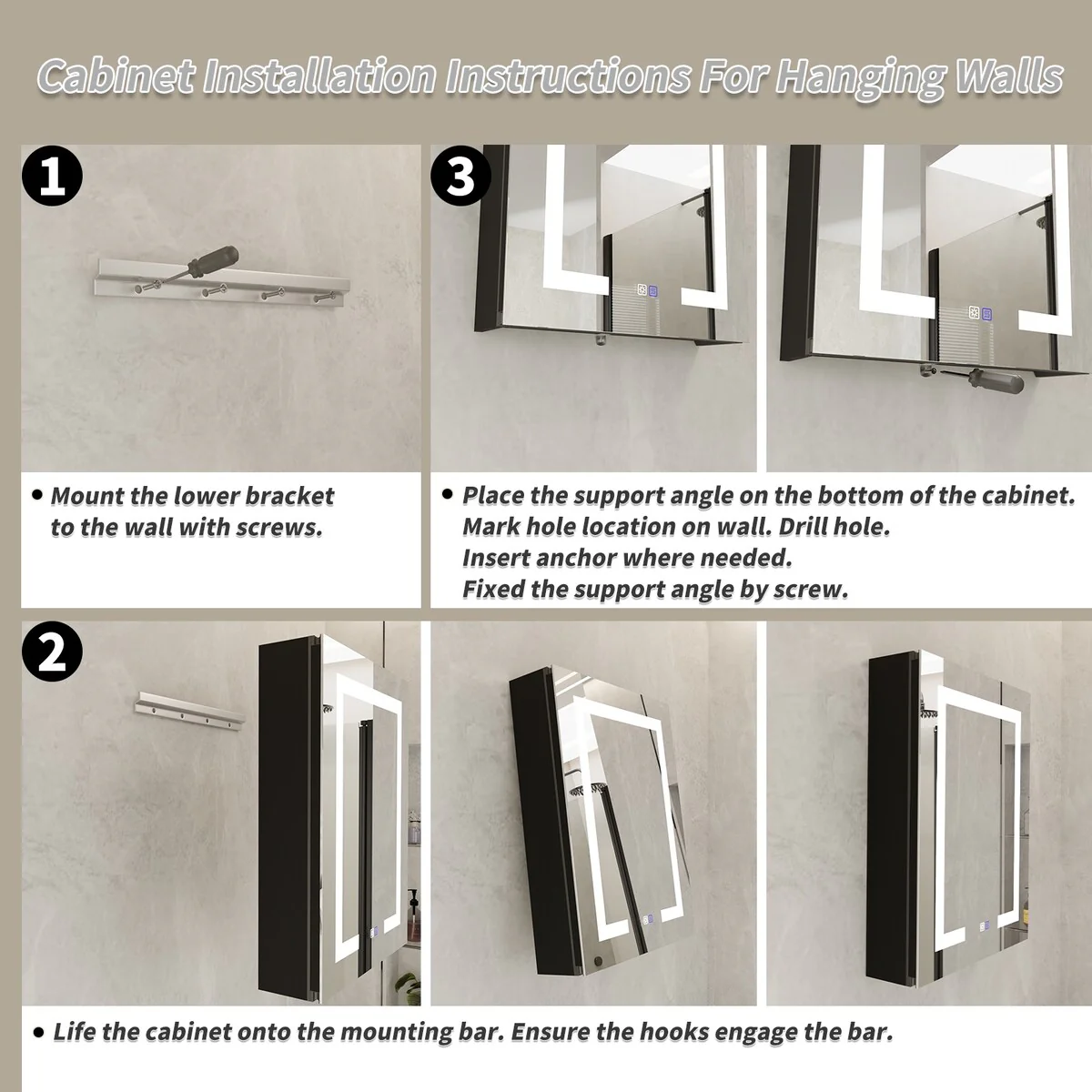 Cabinet Installation Instructions For Hanging Walls

1

• Mount the lower bracket to the wall with screws.

3

• Place the support angle on the bottom of the cabinet. Mark hole location on wall. Drill hole. Insert anchor where needed. Fixed the support angle by screw.

2

• Life the cabinet onto the mounting bar. Ensure the hooks engage the bar.