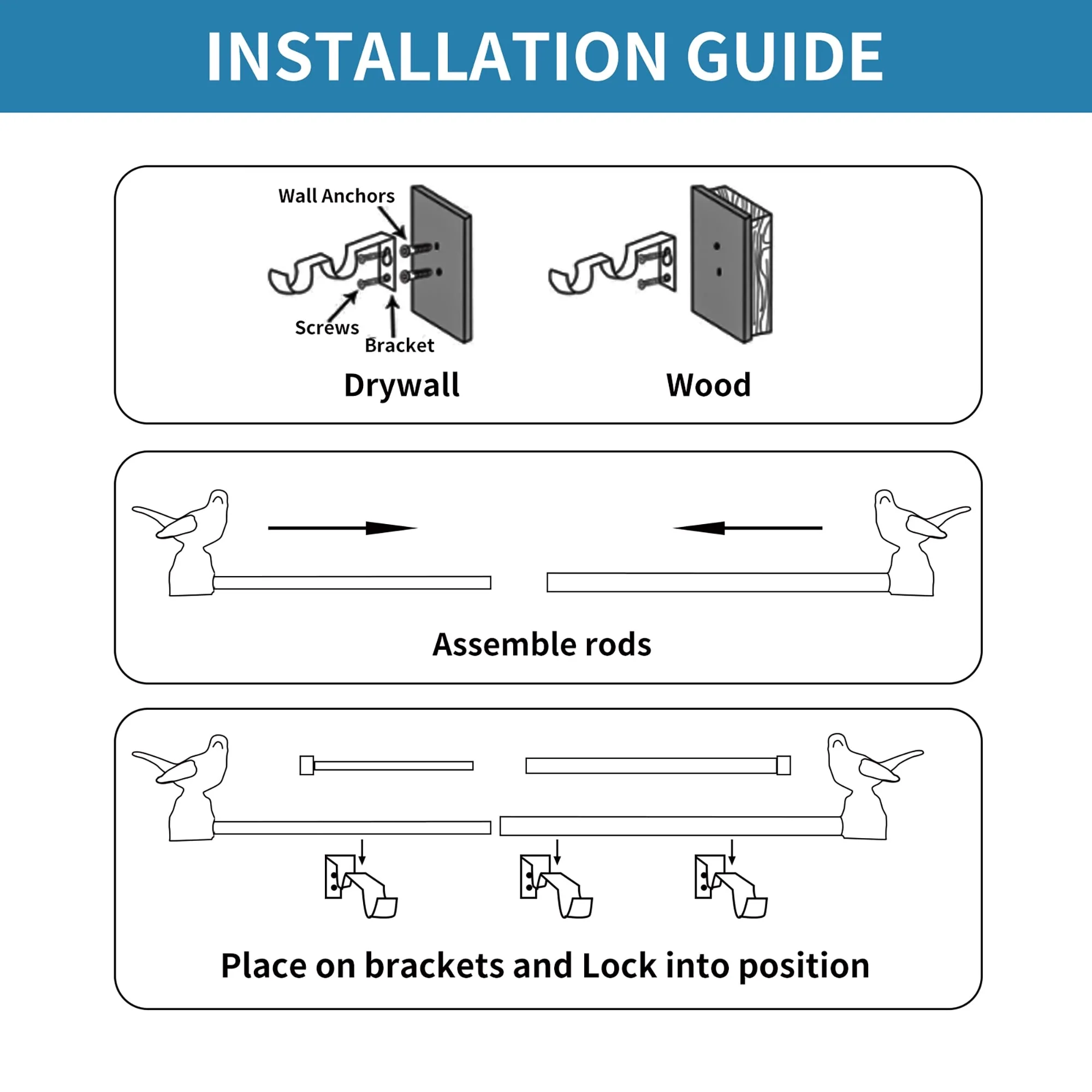 INSTALLATION GUIDE

Wall Anchors

Screws

Bracket

Drywall

Wood

Assemble rods

Place on brackets and Lock into position