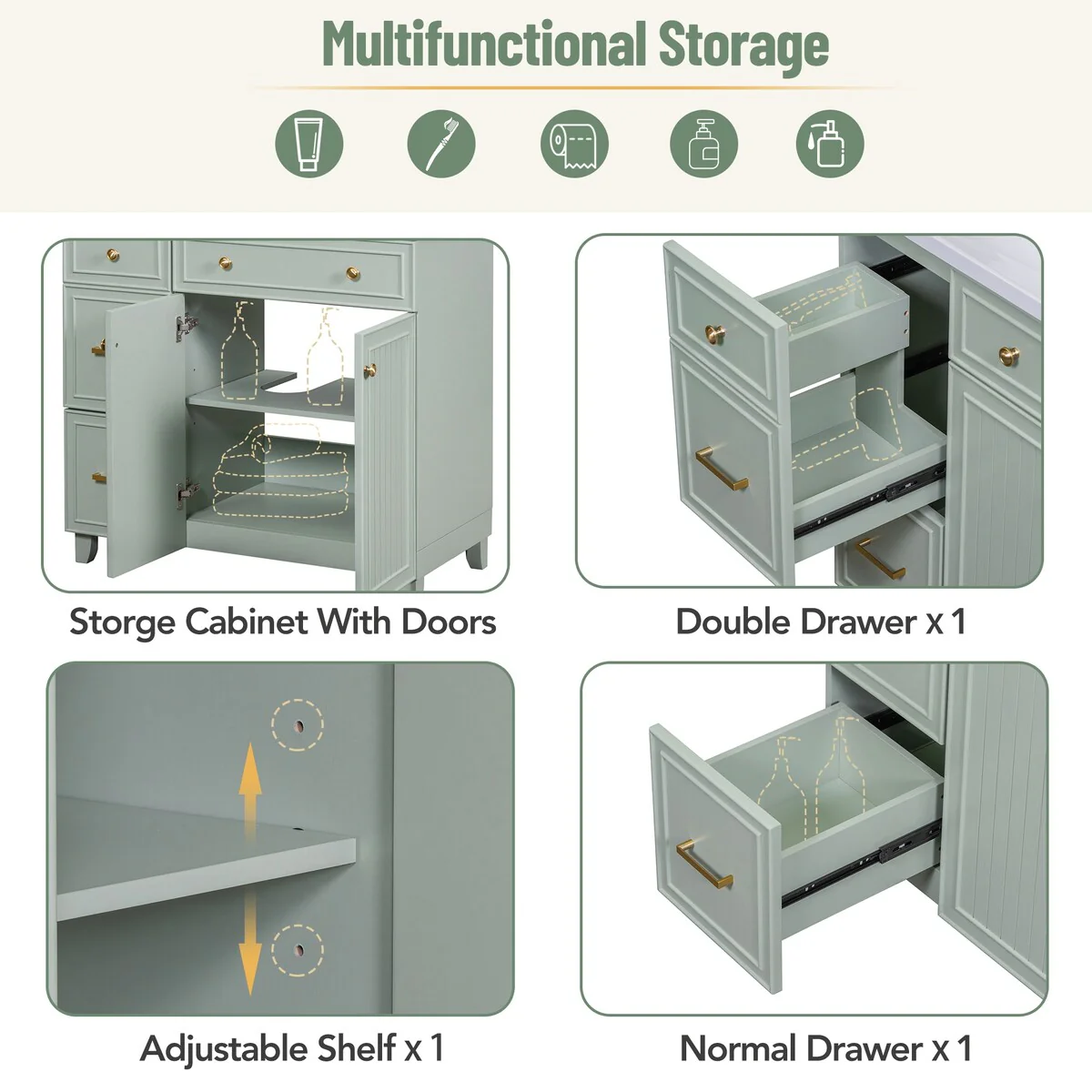 Multifunctional Storage

Storge Cabinet With Doors

Double Drawer x 1

Adjustable Shelf x 1

Normal Drawer x 1