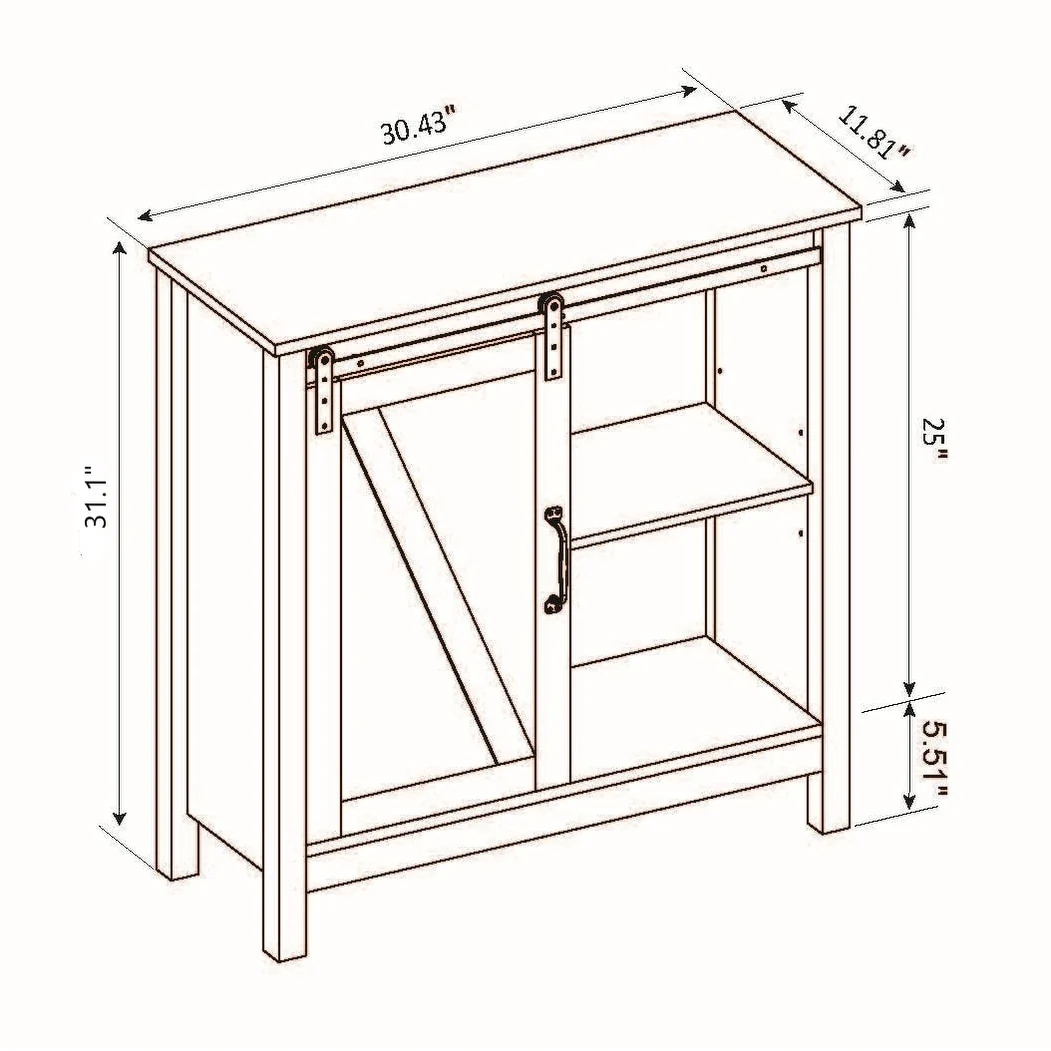 30.43"
11.81"
31.1"
25"
5.51"