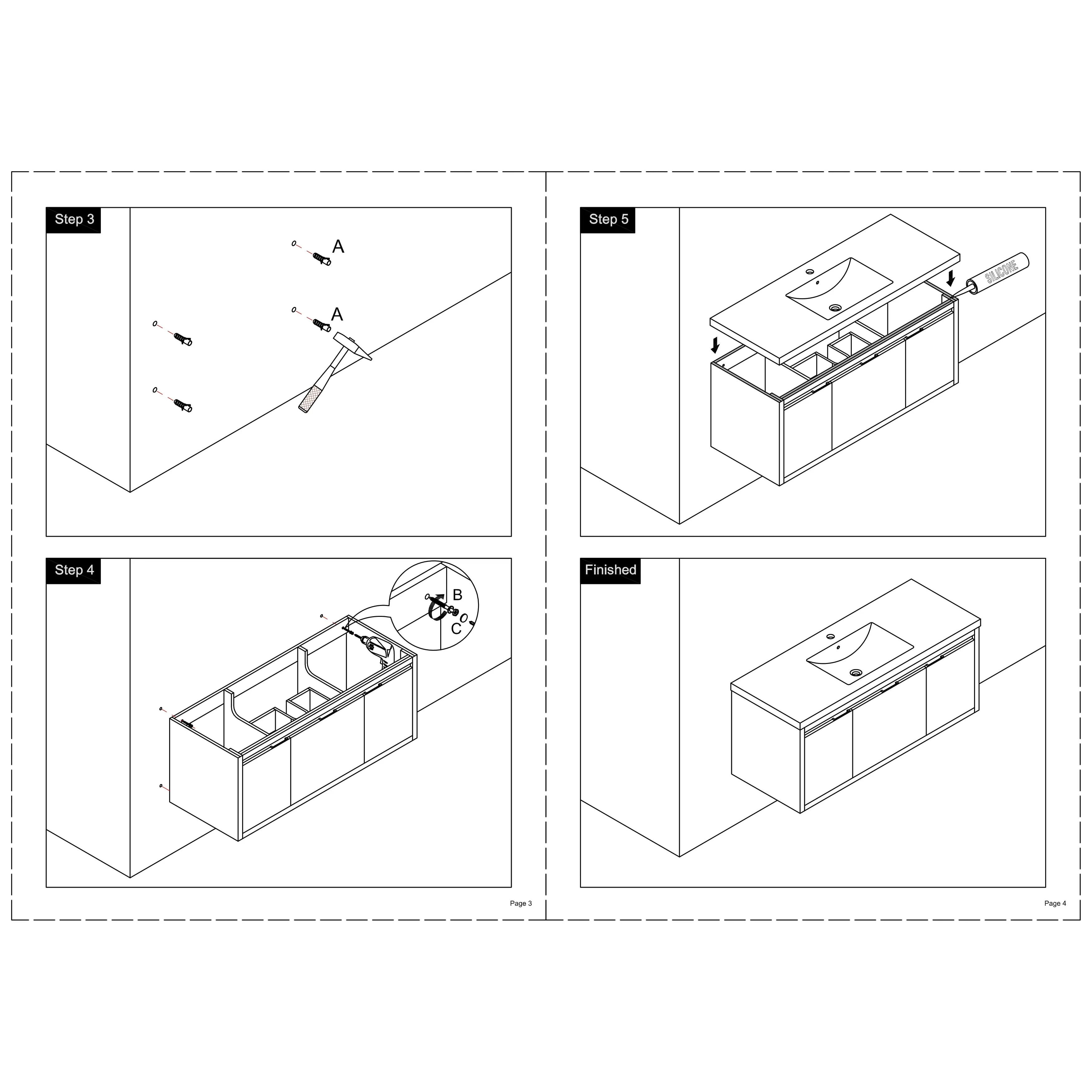 Step 3

A

A

Step 4

B

C

Page 3

Step 5

SILICONE

Finished

Page 4