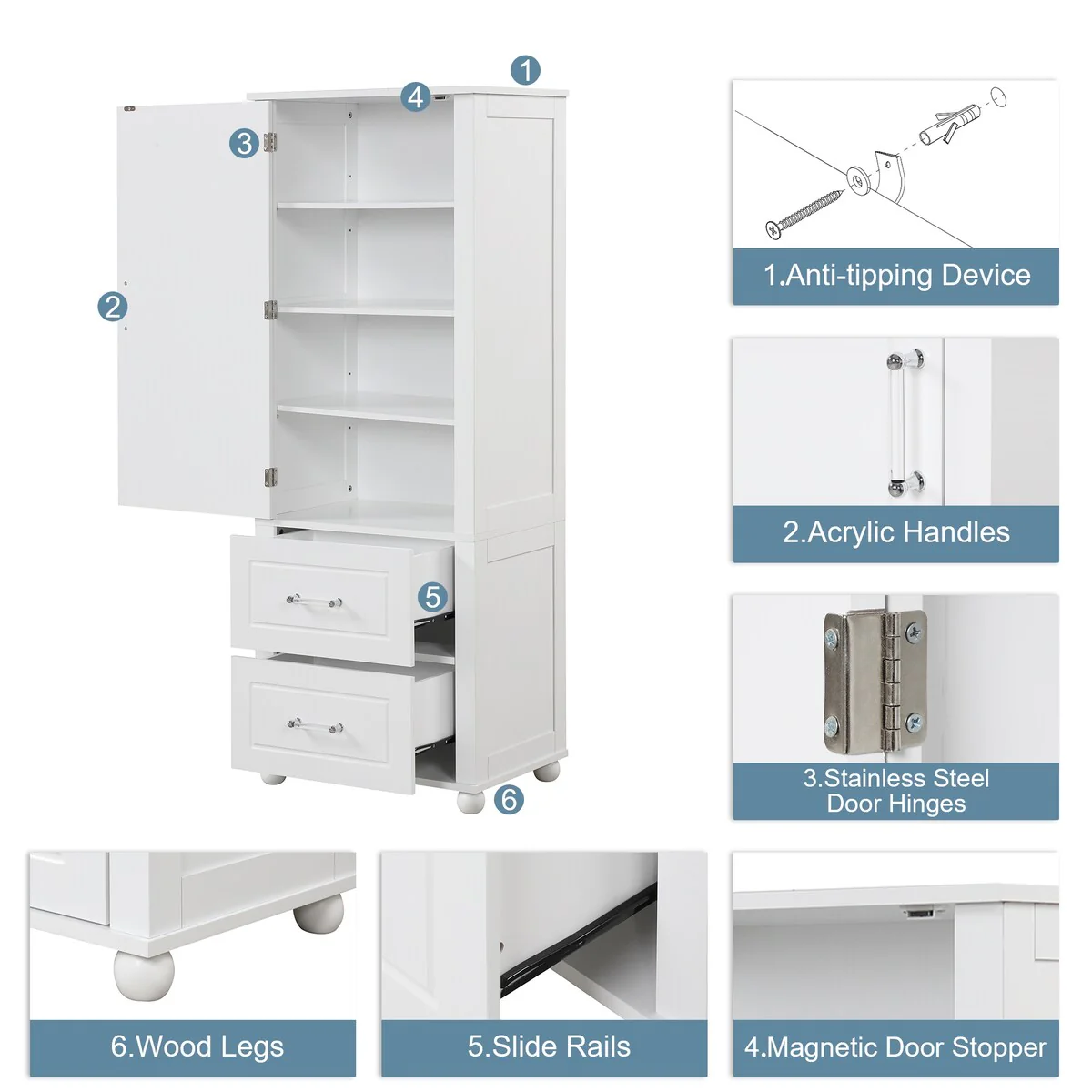 1
4
3
2
5
6

1.Anti-tipping Device

2.Acrylic Handles

3.Stainless Steel Door Hinges

6.Wood Legs

5.Slide Rails

4.Magnetic Door Stopper