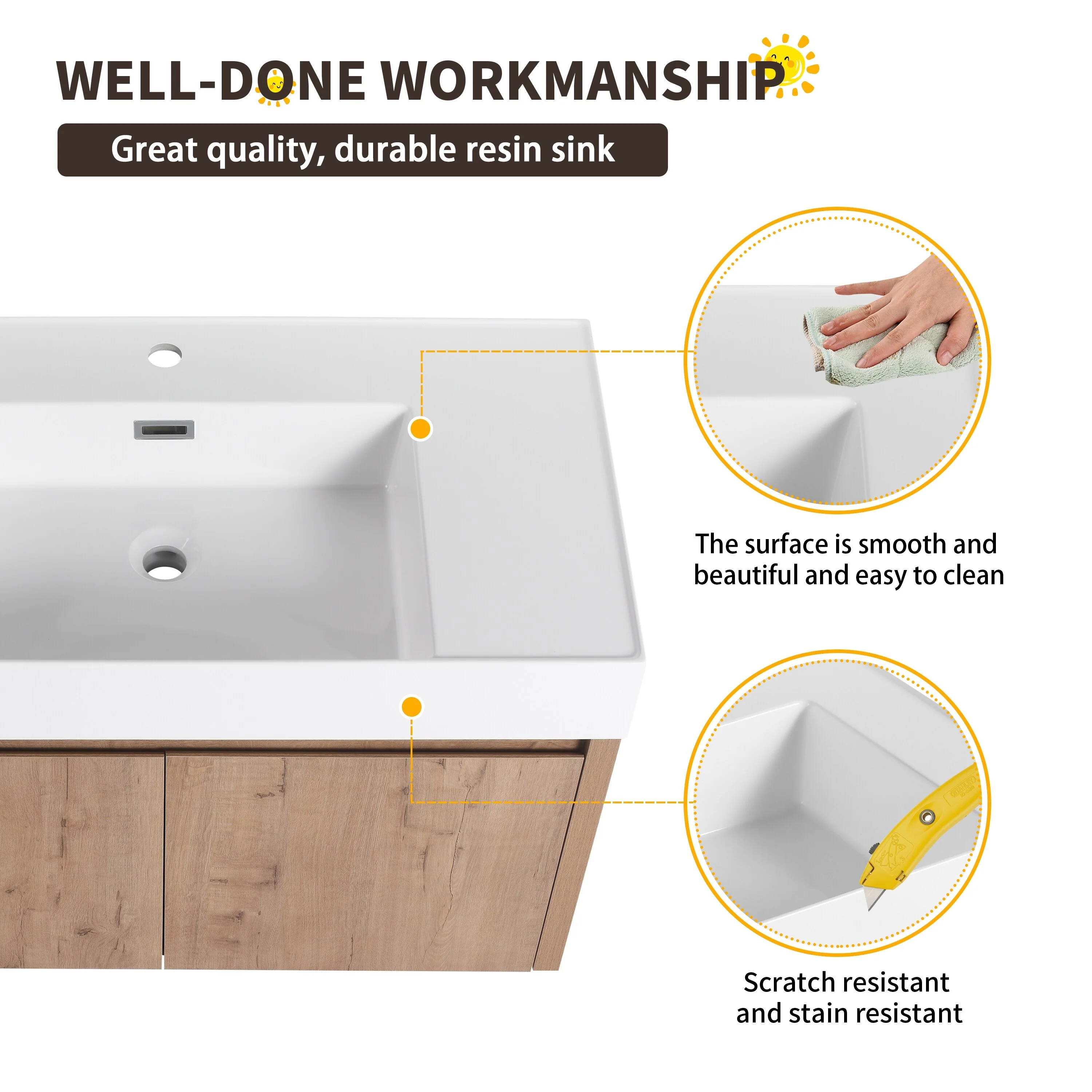 WELL-DONE WORKMANSHIP

Great quality, durable resin sink

The surface is smooth and beautiful and easy to clean

Scratch resistant and stain resistant