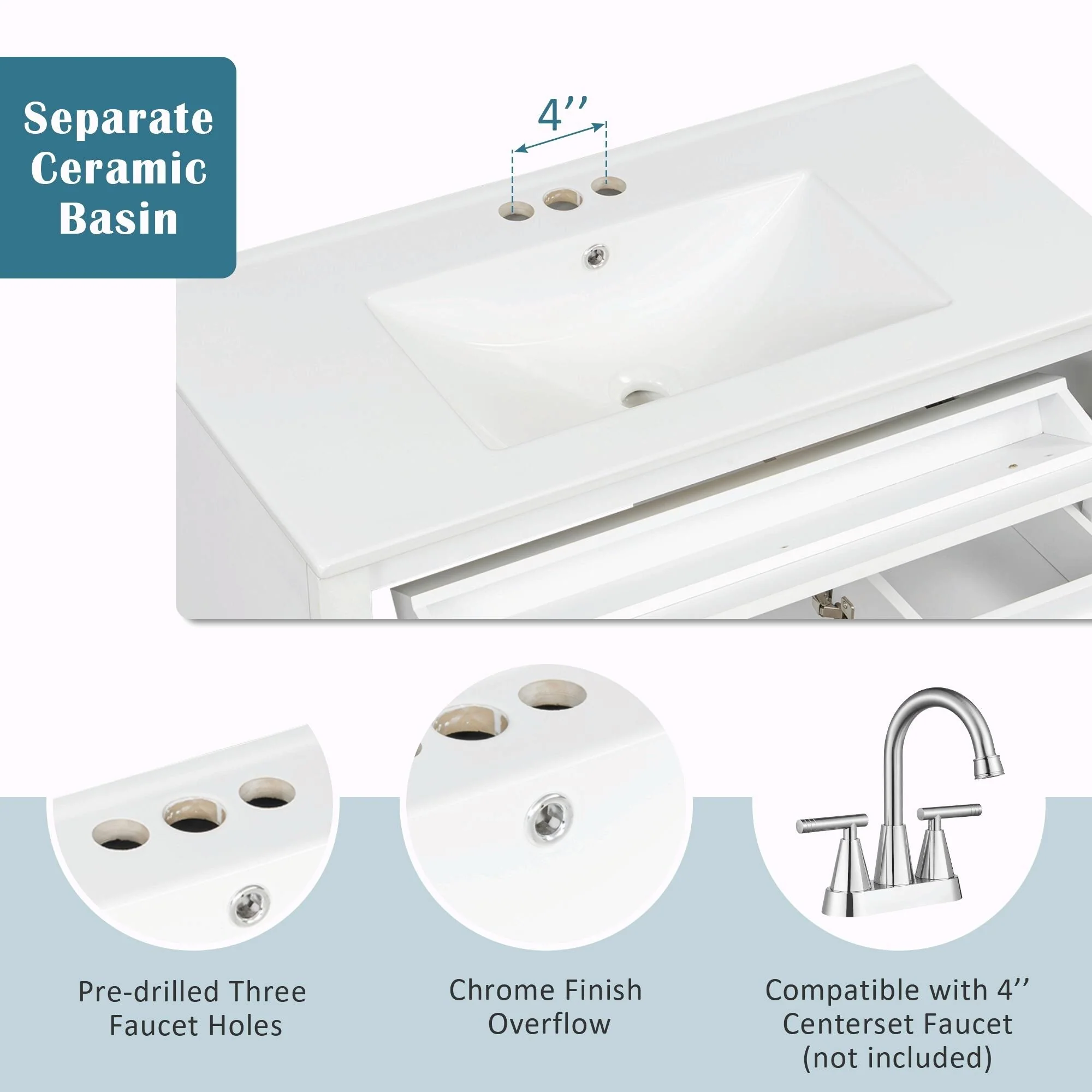 Separate Ceramic Basin

4’’

Pre-drilled Three Faucet Holes

Chrome Finish Overflow

Compatible with 4’’ Centerset Faucet (not included)