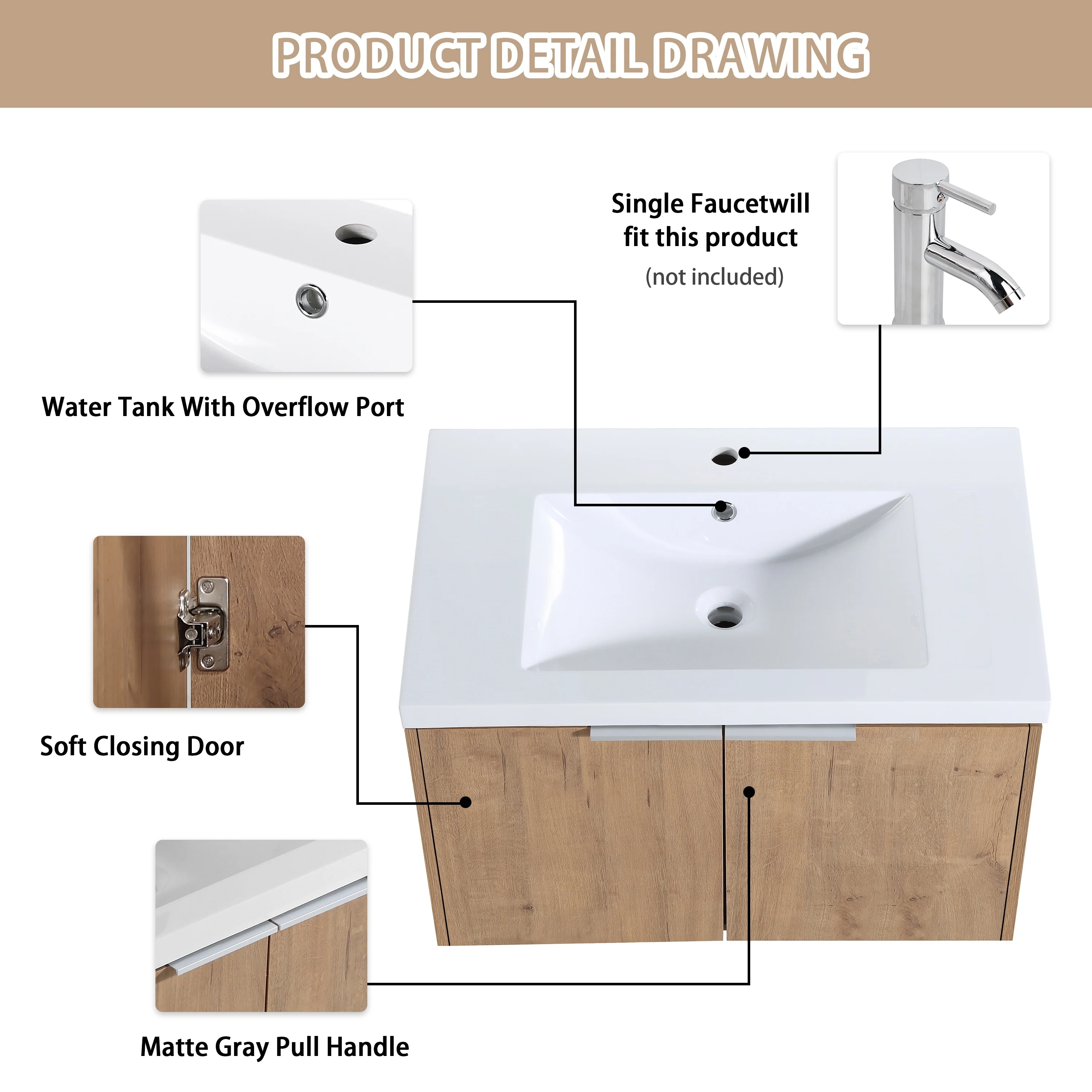 PRODUCT DETAIL DRAWING

Single Faucetwill fit this product
(not included)

Water Tank With Overflow Port

Soft Closing Door

Matte Gray Pull Handle