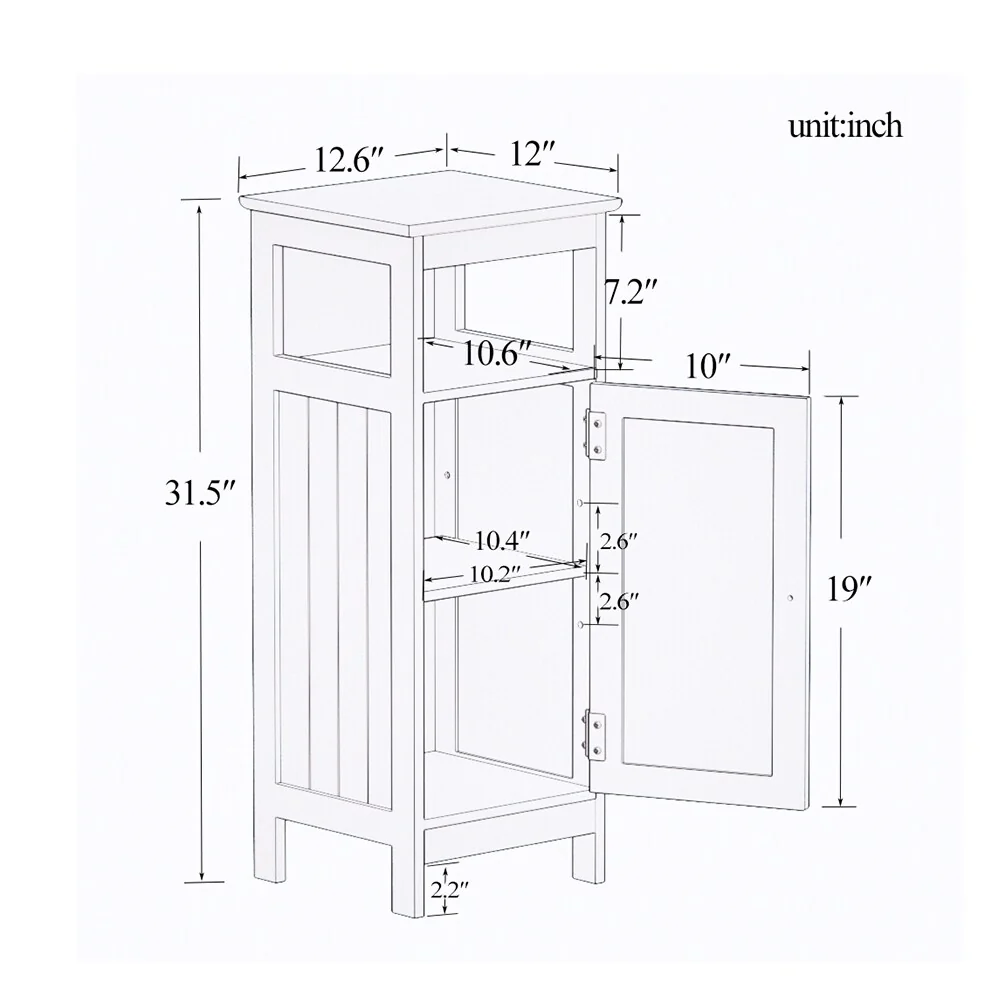 unit:inch

12.6″

12″

7.2″

10.6″

10″

31.5″

10.4″

2.6″

10.2″

2.6″

19″

2.2″