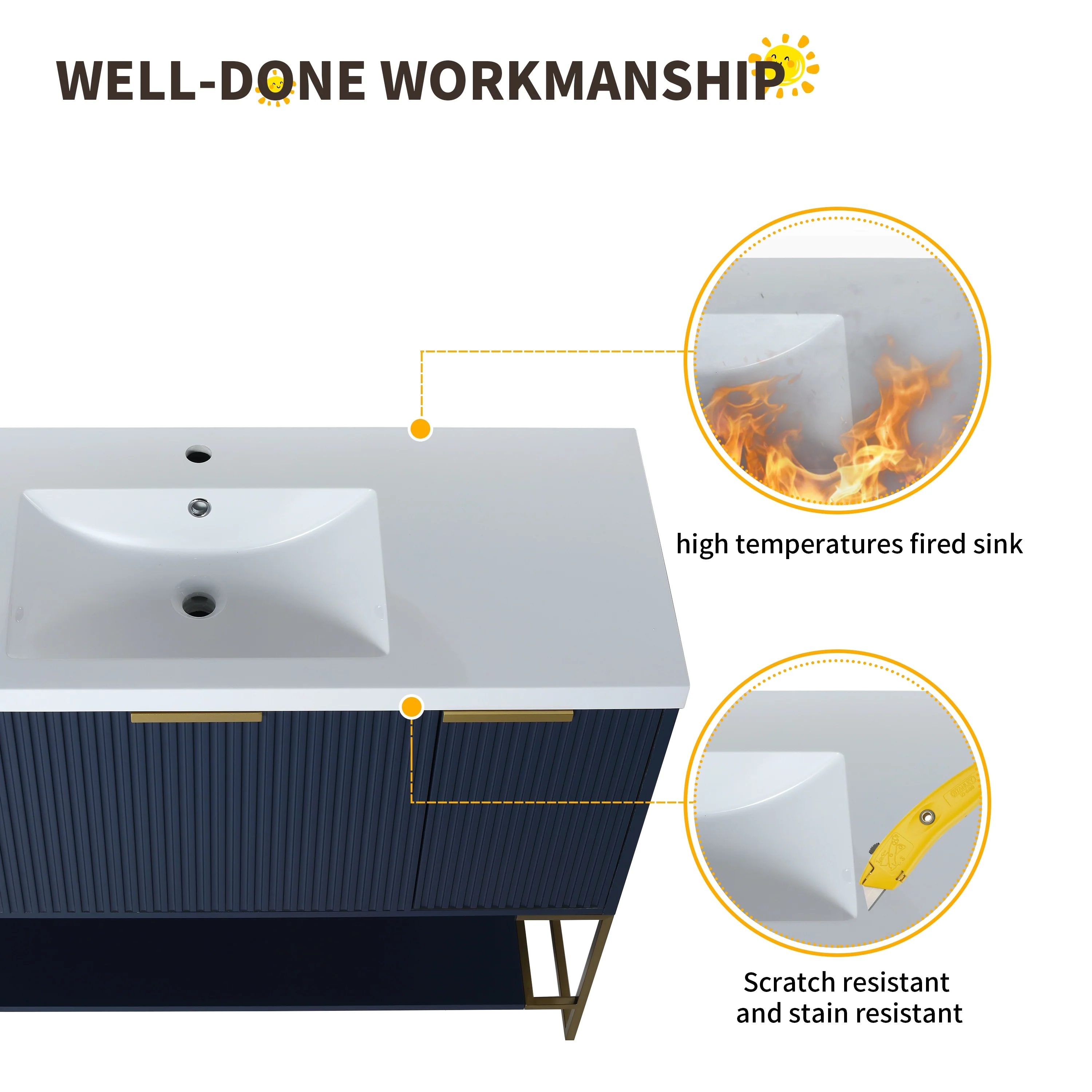 WELL-DONE WORKMANSHIP

high temperatures fired sink

Scratch resistant and stain resistant