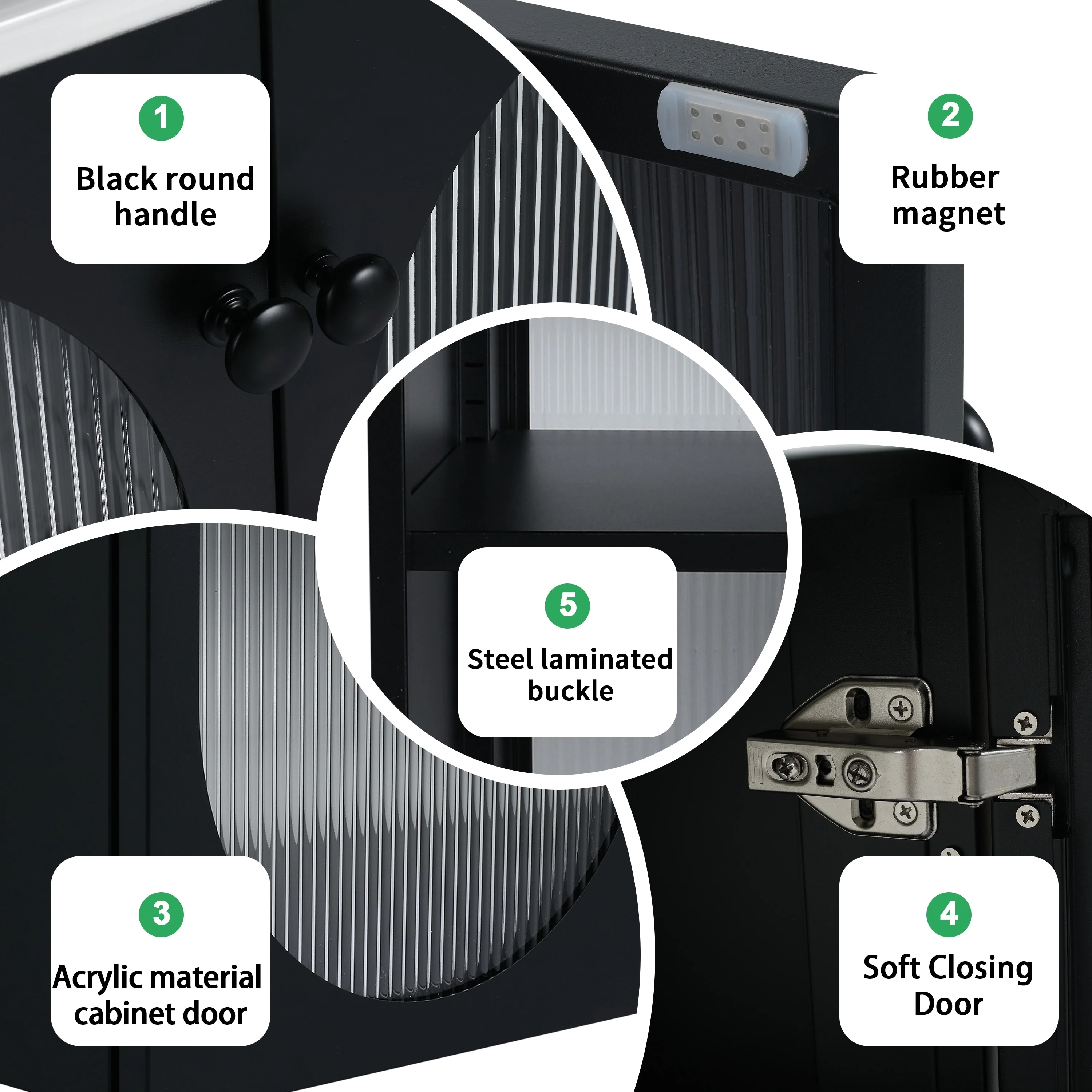 1
Black round handle

2
Rubber magnet

5
Steel laminated buckle

3
Acrylic material cabinet door

4
Soft Closing Door