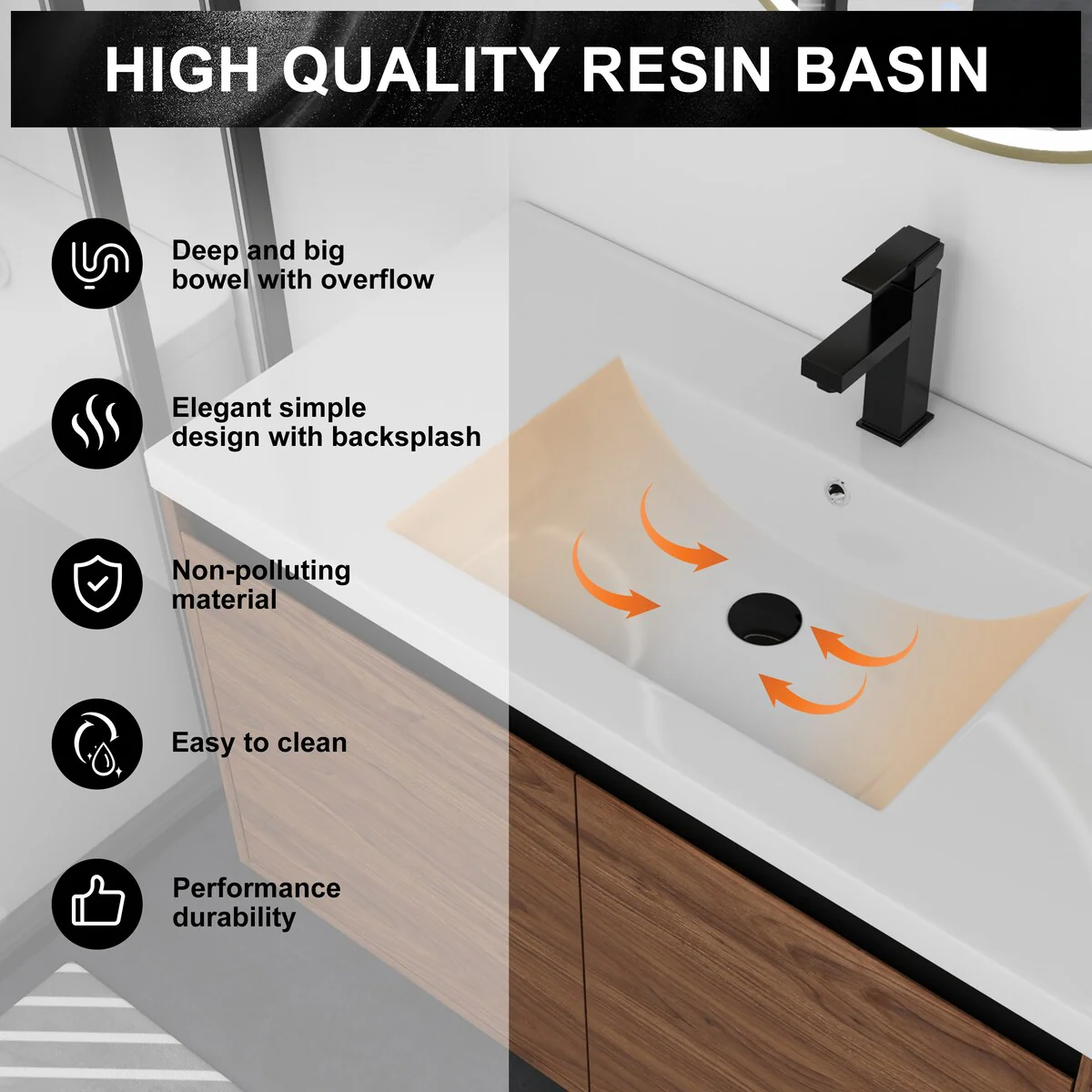 HIGH QUALITY RESIN BASIN

Deep and big bowel with overflow

Elegant simple design with backsplash

Non-polluting material

Easy to clean

Performance durability