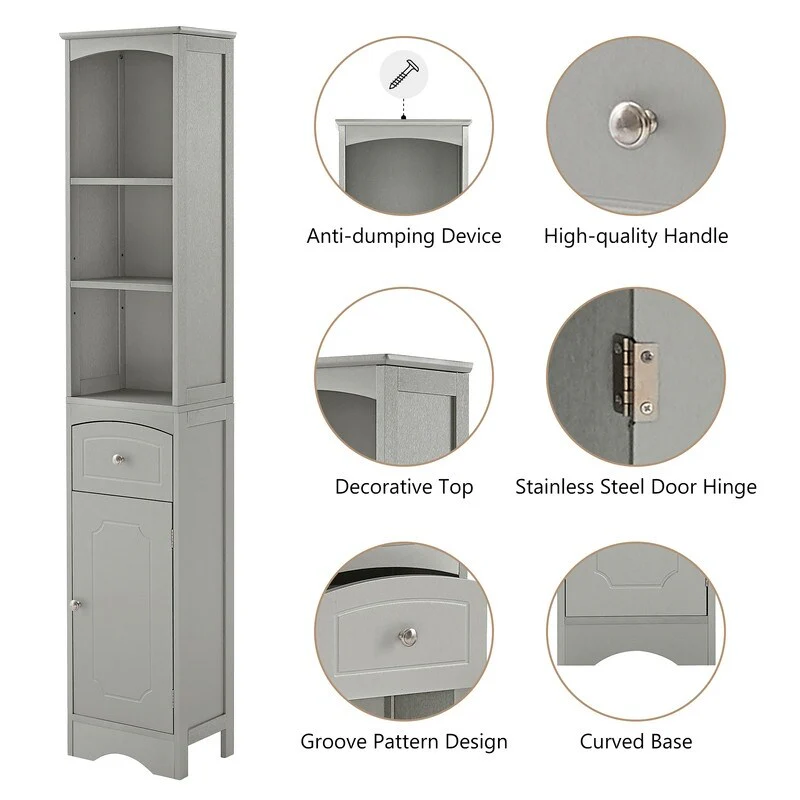 Anti-dumping Device

High-quality Handle

Decorative Top

Stainless Steel Door Hinge

Groove Pattern Design

Curved Base