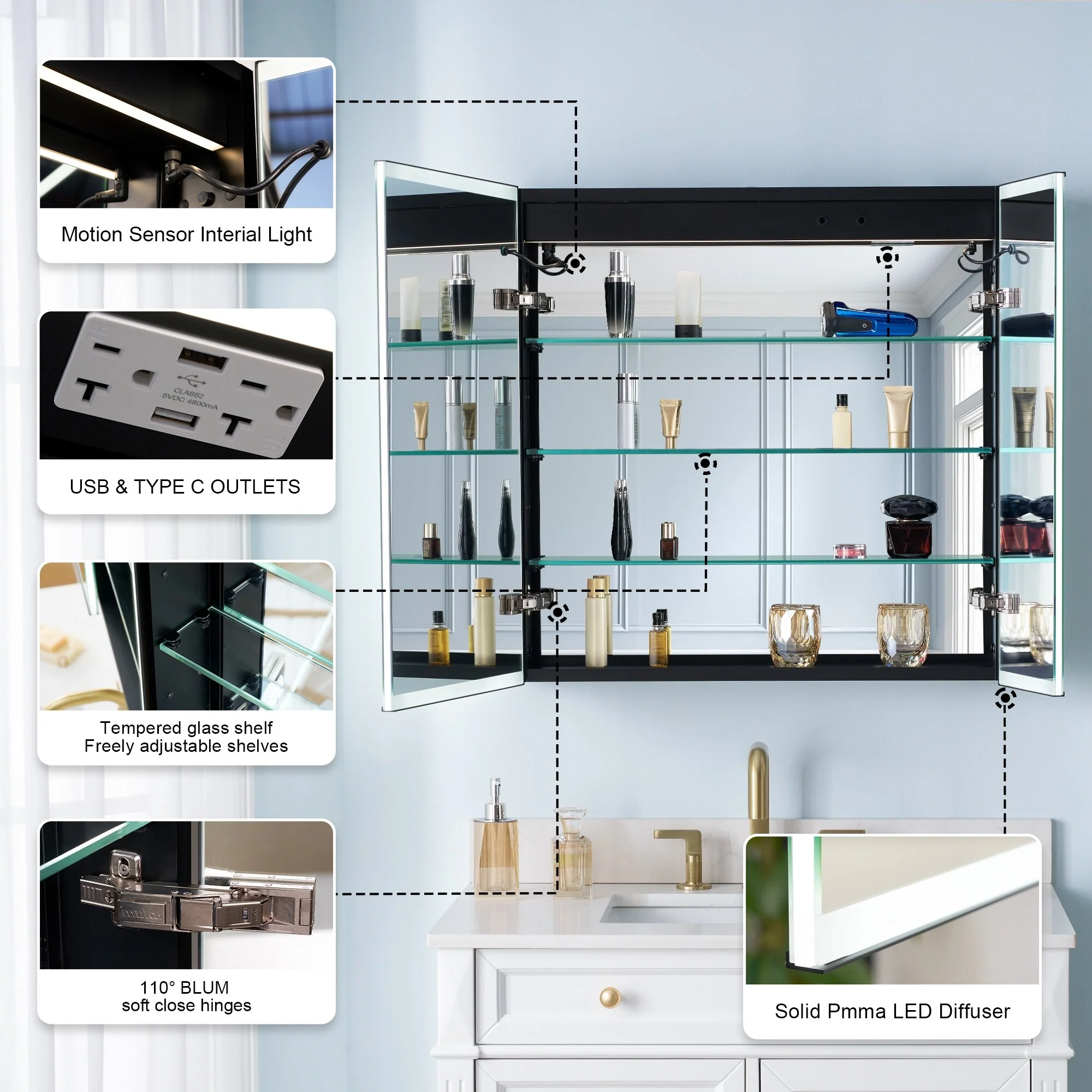 Motion Sensor Interial Light

CLASS2
5VDC 4800mA

USB & TYPE C OUTLETS

Tempered glass shelf
Freely adjustable shelves

110° BLUM
soft close hinges

Solid Pmma LED Diffuser