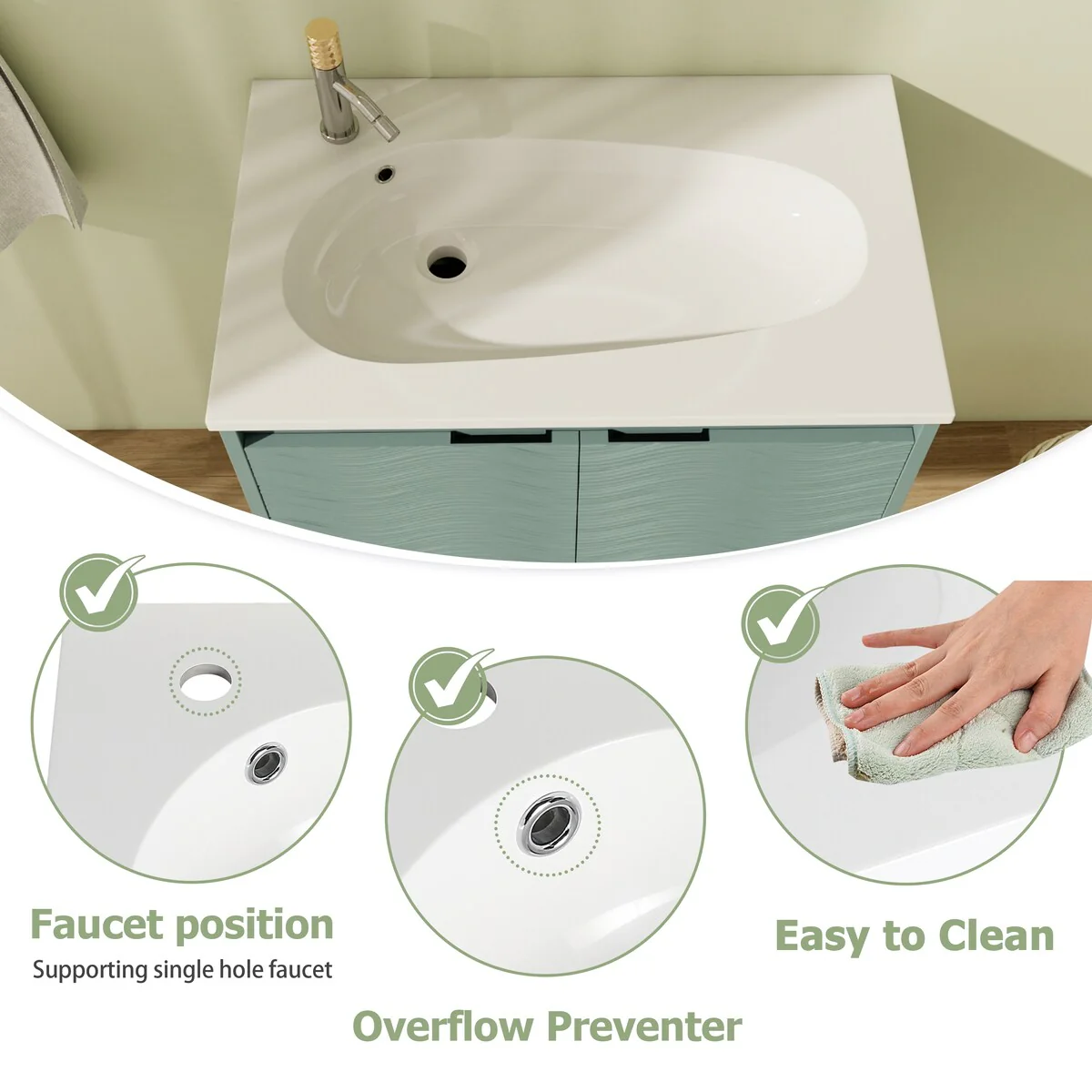 Faucet position
Supporting single hole faucet

Overflow Preventer

Easy to Clean