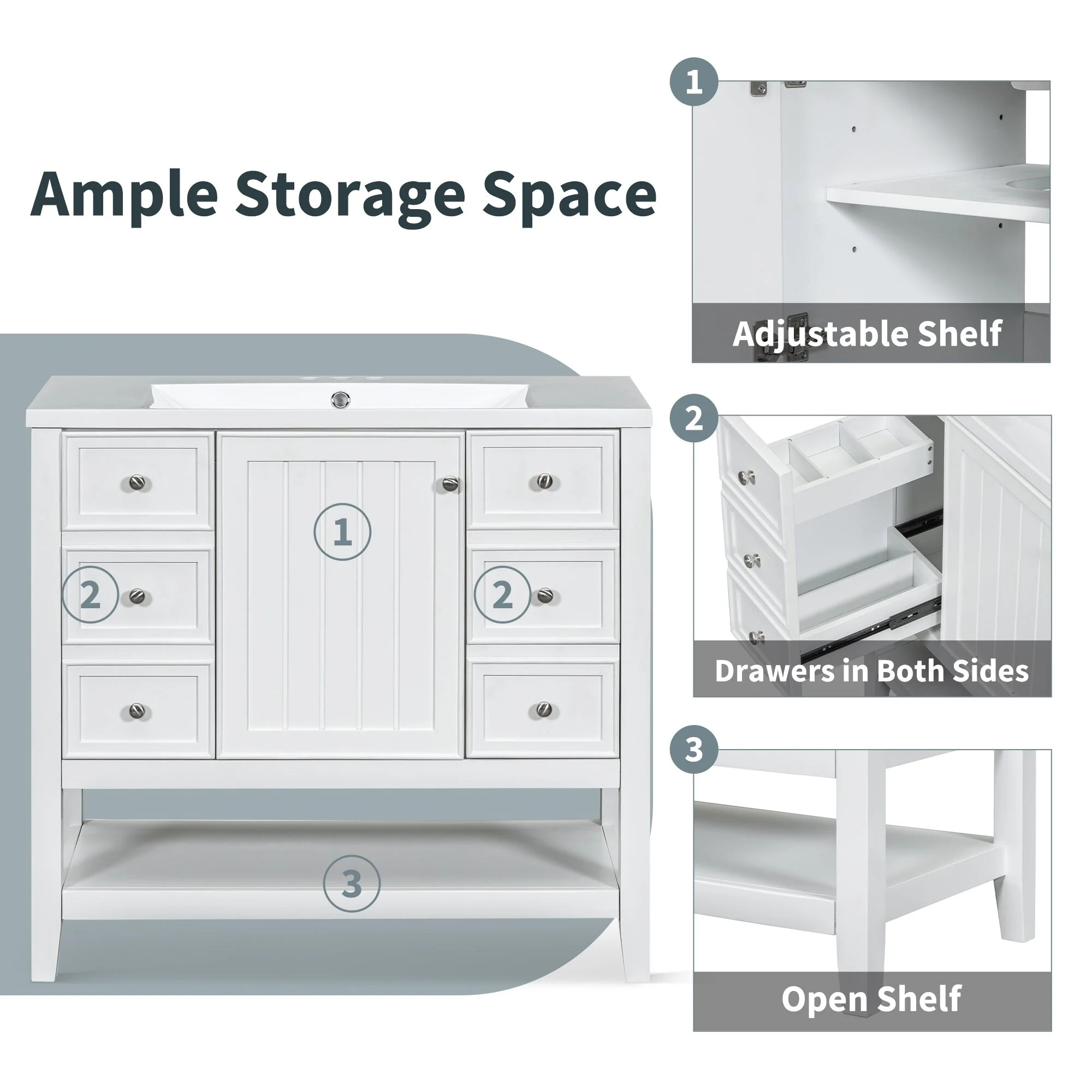 Ample Storage Space

1

2

2

3

1

Adjustable Shelf

2

Drawers in Both Sides

3

Open Shelf