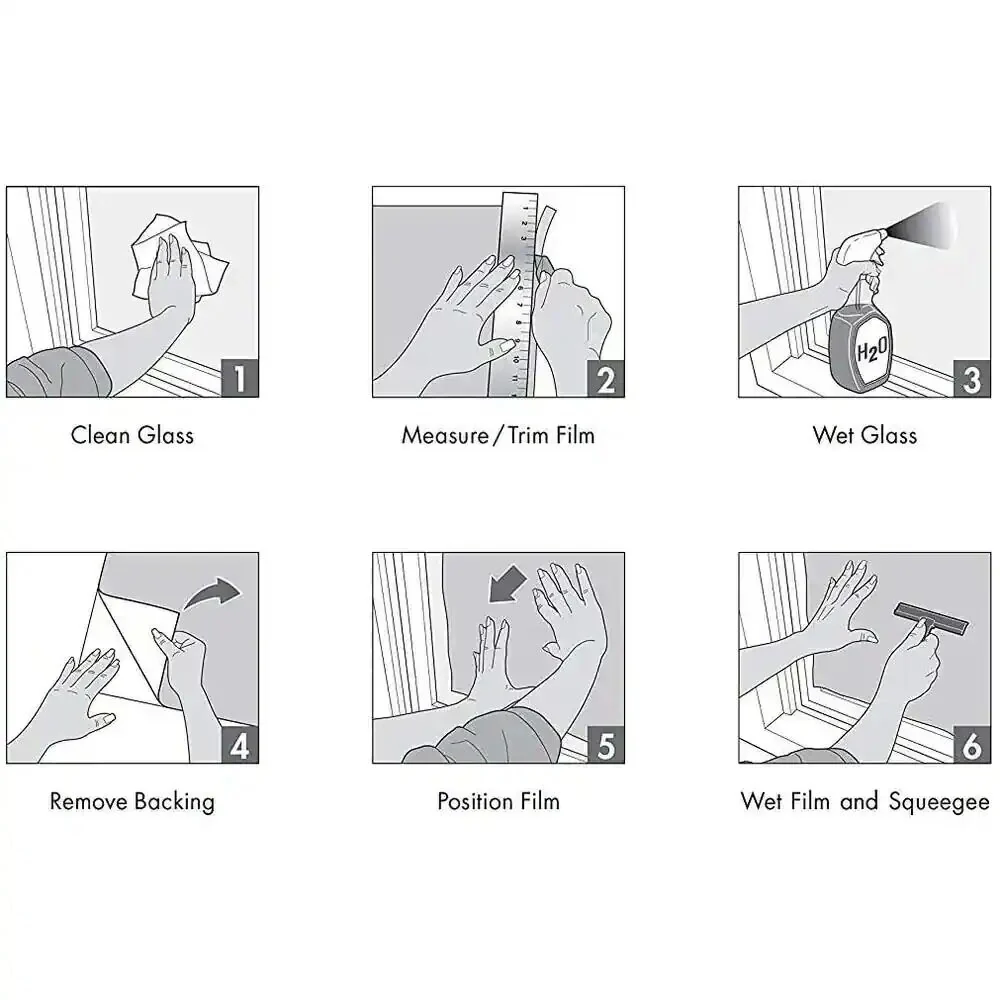 1
Clean Glass

2
Measure / Trim Film

$H_2O$
3
Wet Glass

4
Remove Backing

5
Position Film

6
Wet Film and Squeegee