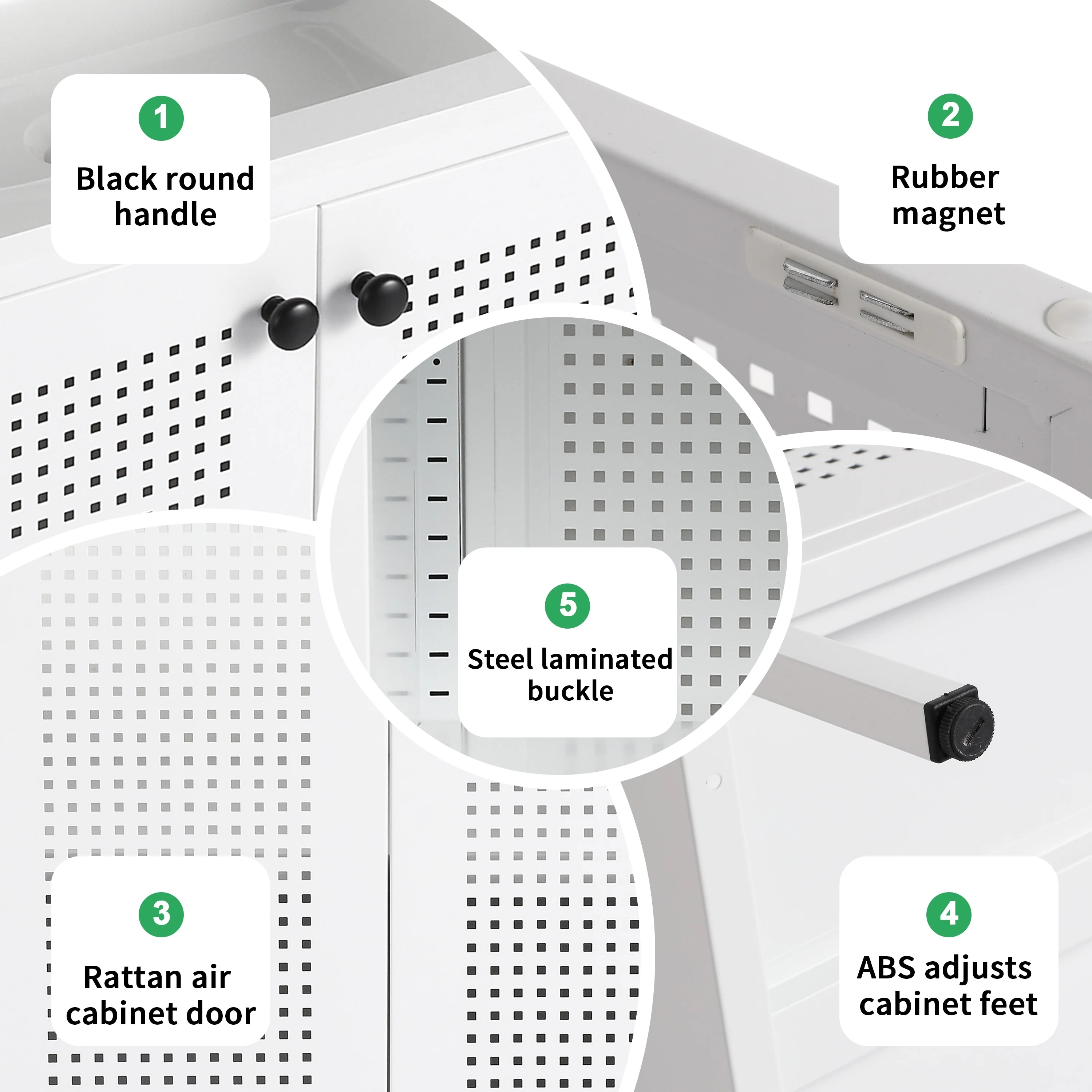 1
Black round handle

2
Rubber magnet

5
Steel laminated buckle

3
Rattan air cabinet door

4
ABS adjusts cabinet feet