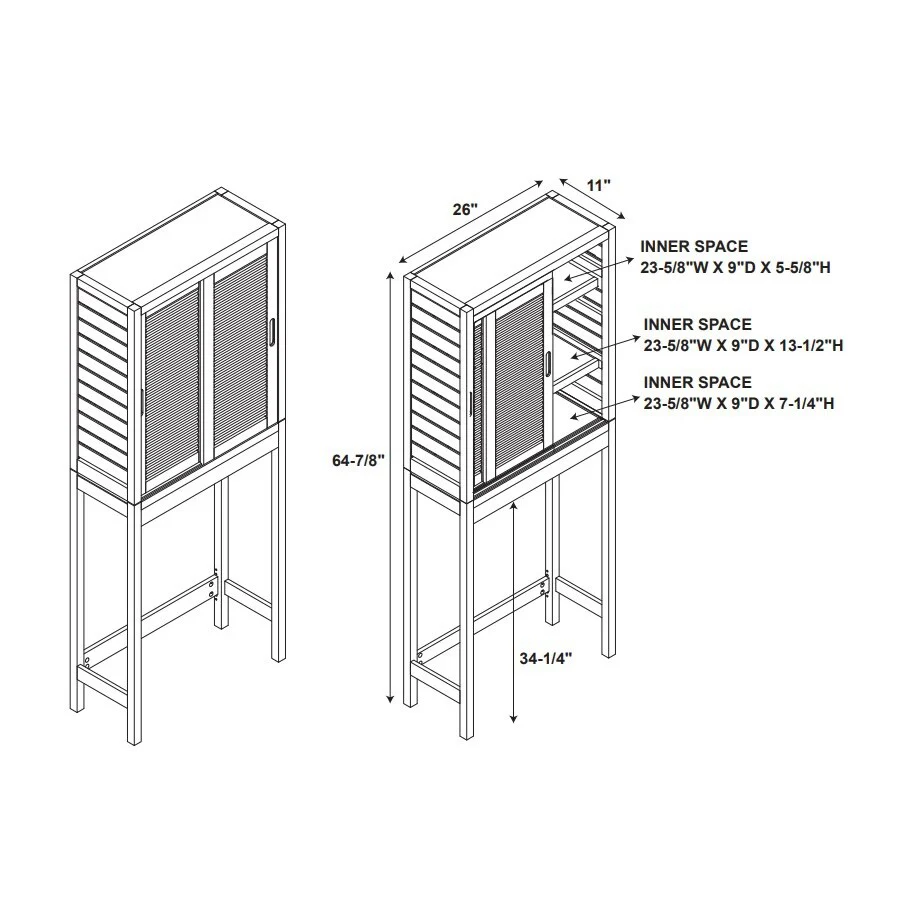 26"

11"

INNER SPACE
23-5/8"W X 9"D X 5-5/8"H

INNER SPACE
23-5/8"W X 9"D X 13-1/2"H

INNER SPACE
23-5/8"W X 9"D X 7-1/4"H

64-7/8"

34-1/4"