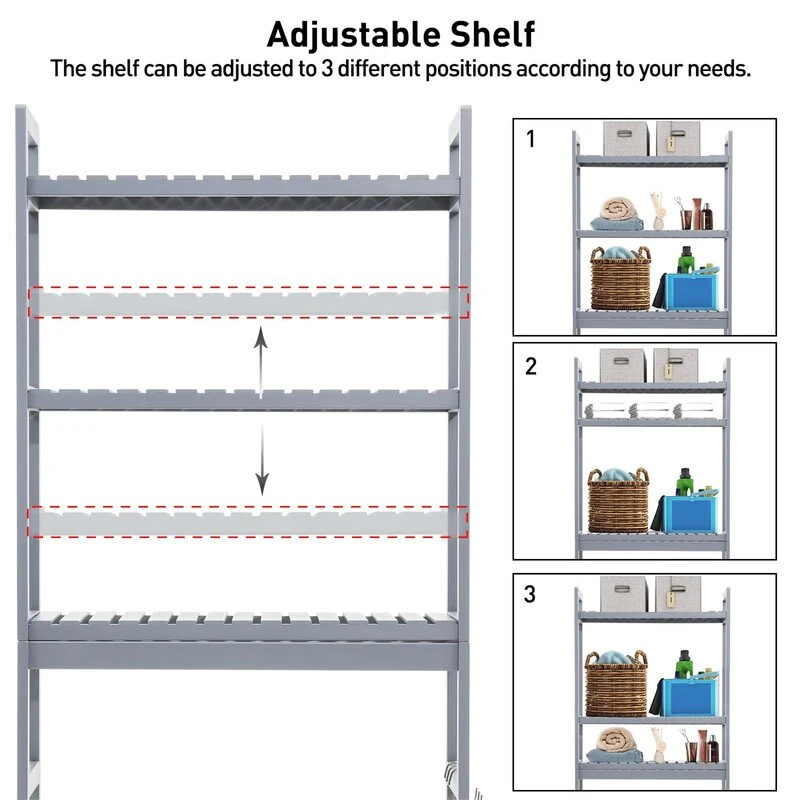 Adjustable Shelf

The shelf can be adjusted to 3 different positions according to your needs.

1

2

3