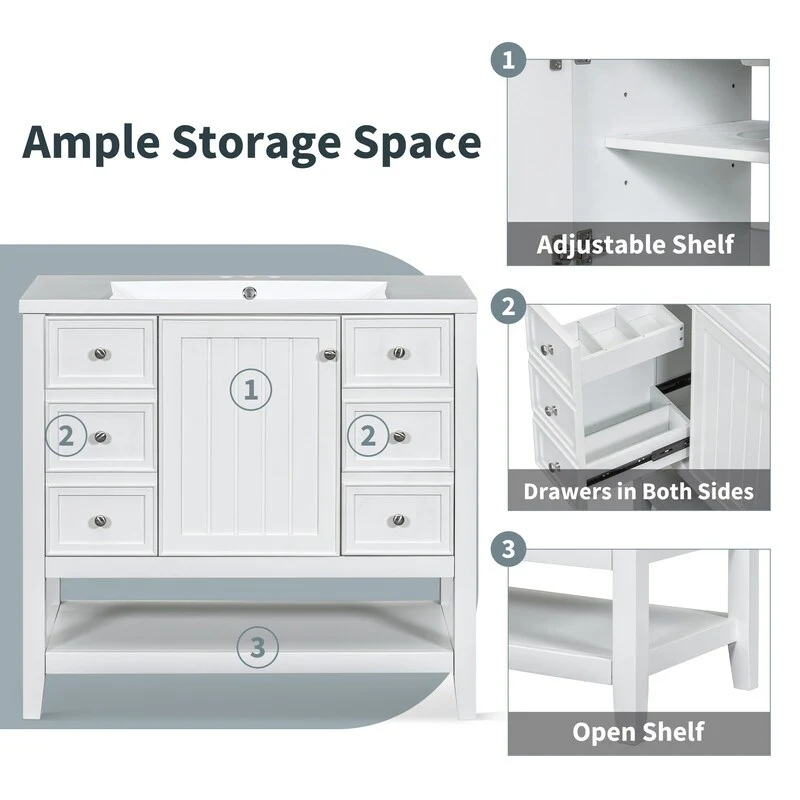 Ample Storage Space

1
2
2
3

1
Adjustable Shelf

2
Drawers in Both Sides

3
Open Shelf