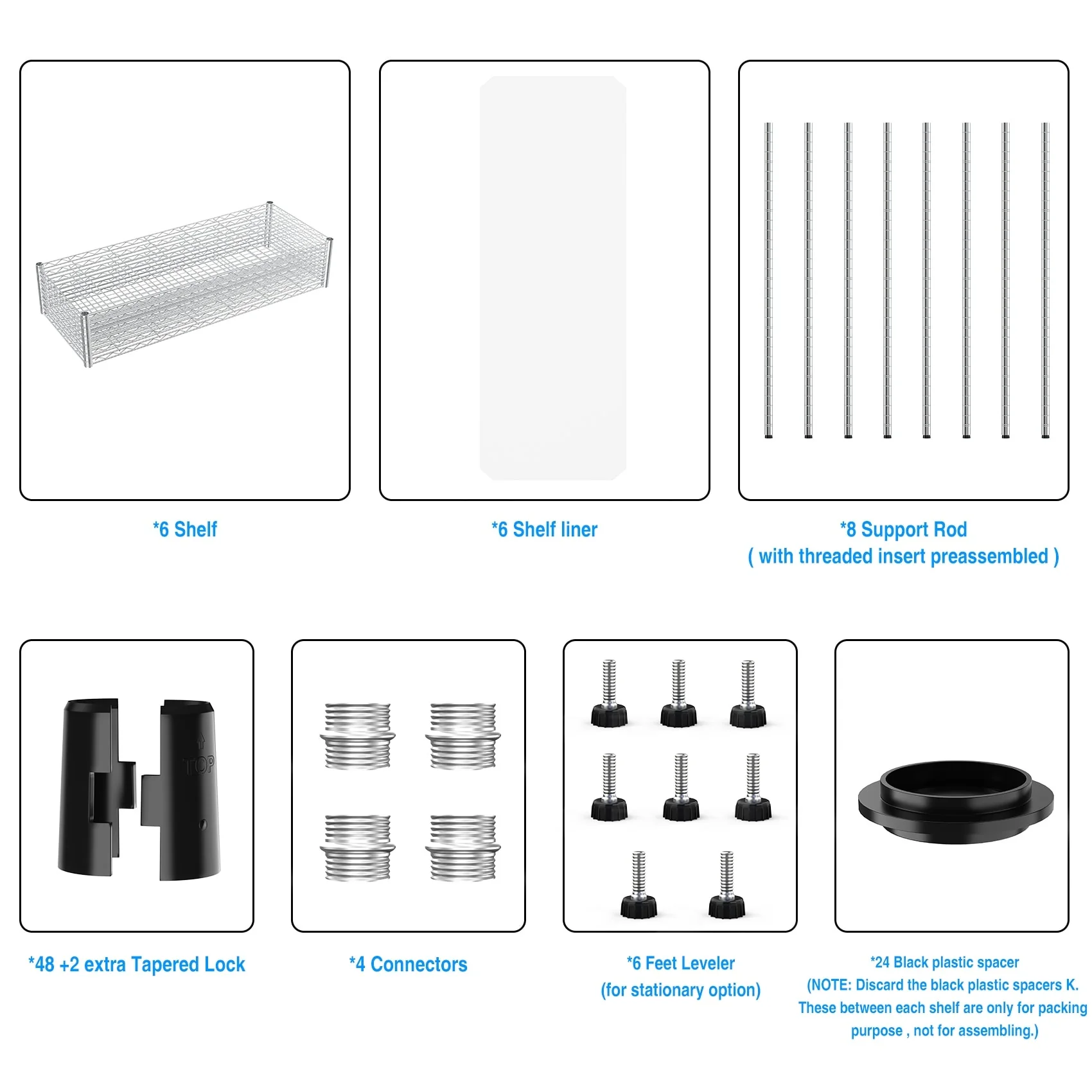 *6 Shelf

*6 Shelf liner

*8 Support Rod
( with threaded insert preassembled )

TOP

*48 +2 extra Tapered Lock

*4 Connectors

*6 Feet Leveler
(for stationary option)

*24 Black plastic spacer
(NOTE: Discard the black plastic spacers K. These between each shelf are only for packing purpose , not for assembling.)