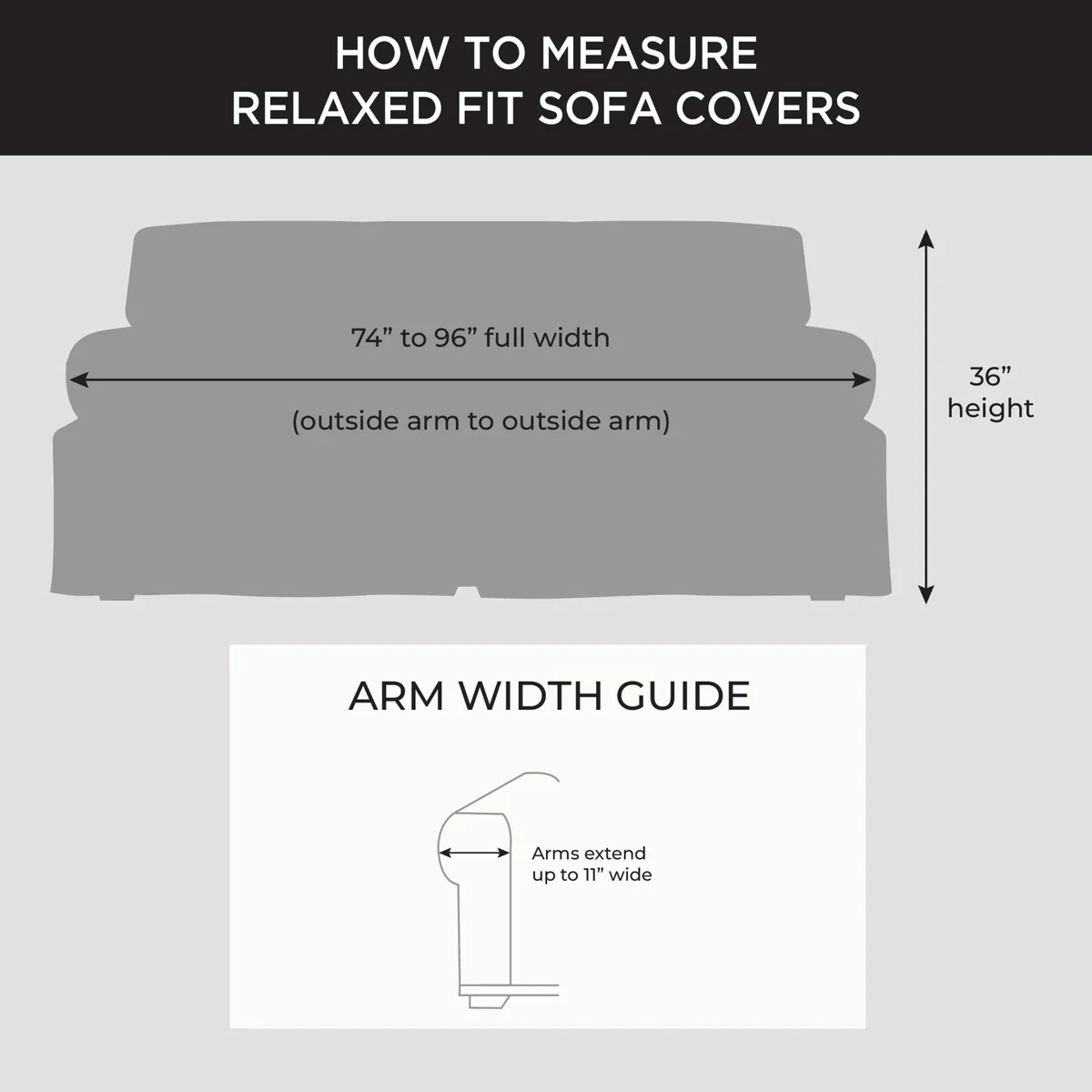 HOW TO MEASURE
RELAXED FIT SOFA COVERS

74” to 96” full width

(outside arm to outside arm)

36”
height

ARM WIDTH GUIDE

Arms extend
up to 11” wide