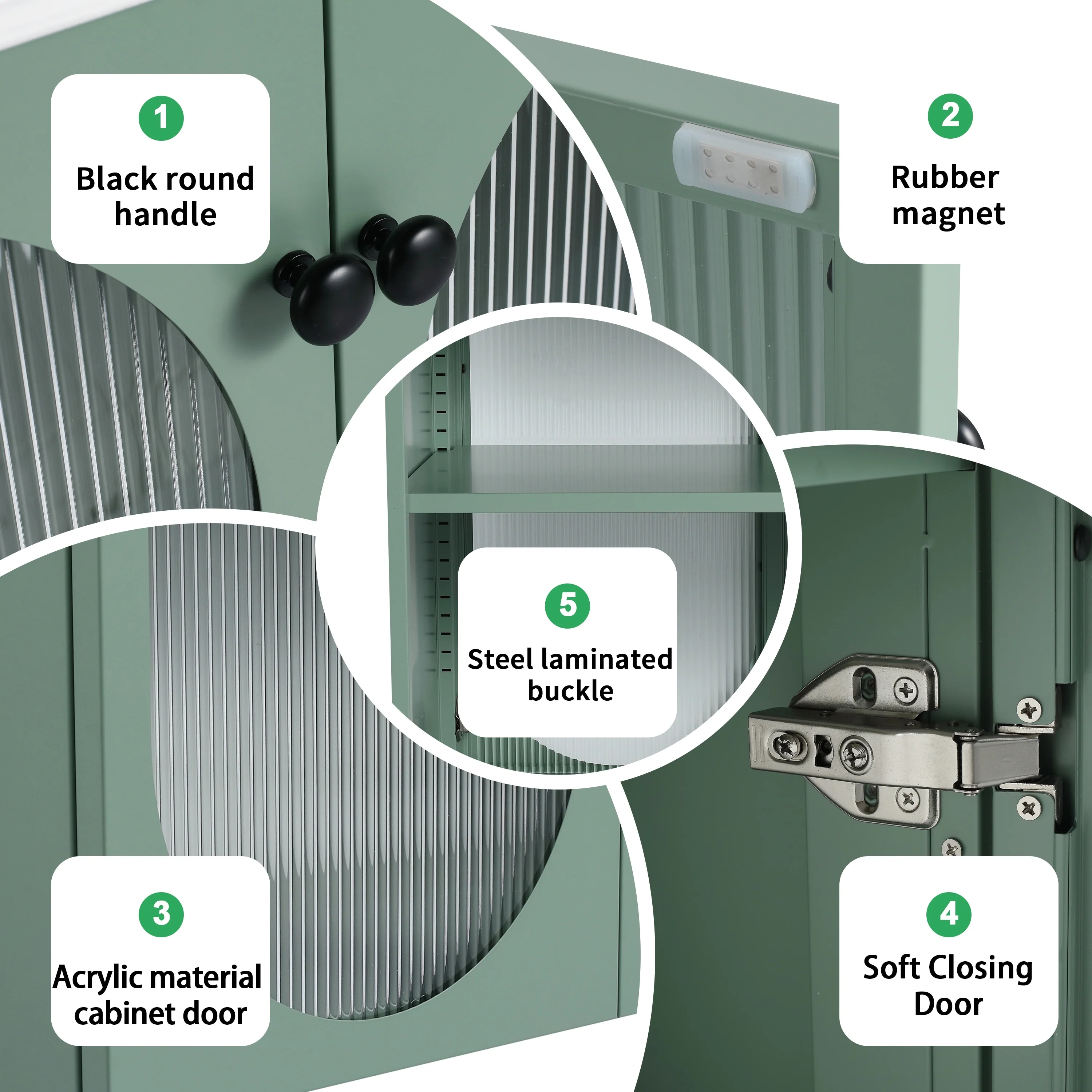 1

Black round handle

2

Rubber magnet

5

Steel laminated buckle

3

Acrylic material cabinet door

4

Soft Closing Door