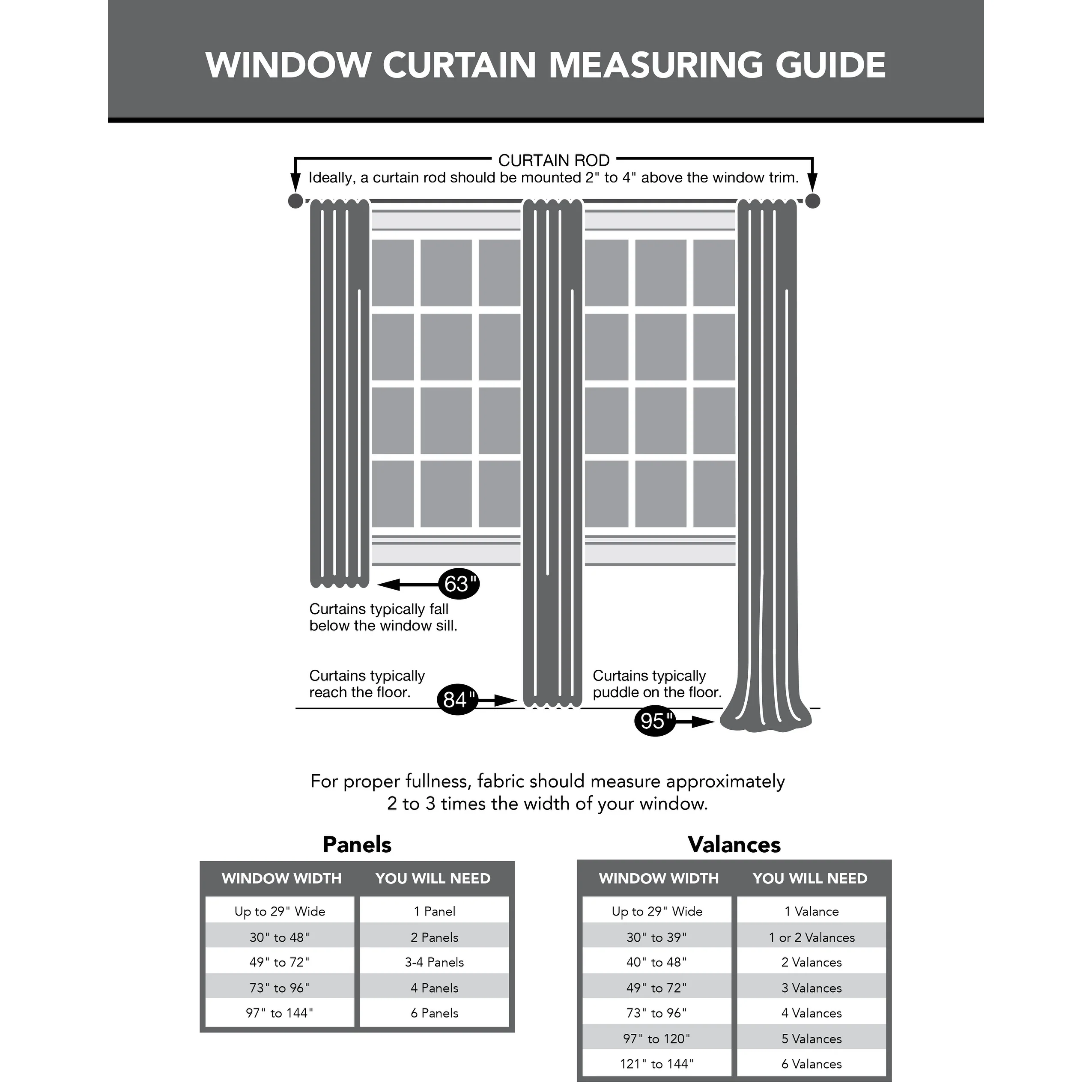 WINDOW CURTAIN MEASURING GUIDE

CURTAIN ROD
Ideally, a curtain rod should be mounted 2" to 4" above the window trim.

63"
Curtains typically fall below the window sill.

Curtains typically reach the floor.
84"

Curtains typically puddle on the floor.
95"

For proper fullness, fabric should measure approximately 2 to 3 times the width of your window.

Panels

| WINDOW WIDTH | YOU WILL NEED |
|---|---|
| Up to 29" Wide | 1 Panel |
| 30" to 48" | 2 Panels |
| 49" to 72" | 3-4 Panels |
| 73" to 96" | 4 Panels |
| 97" to 144" | 6 Panels |

Valances

| WINDOW WIDTH | YOU WILL NEED |
|---|---|
| Up to 29" Wide | 1 Valance |
| 30" to 39" | 1 or 2 Valances |
| 40" to 48" | 2 Valances |
| 49" to 72" | 3 Valances |
| 73" to 96" | 4 Valances |
| 97" to 120" | 5 Valances |
| 121" to 144" | 6 Valances |