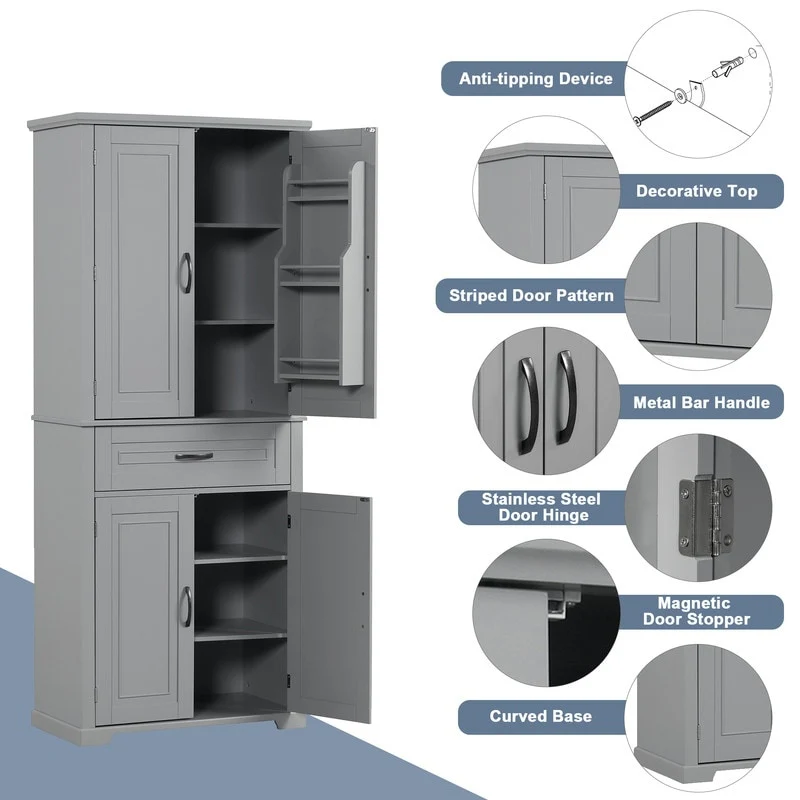 Anti-tipping Device

Decorative Top

Striped Door Pattern

Metal Bar Handle

Stainless Steel Door Hinge

Magnetic Door Stopper

Curved Base