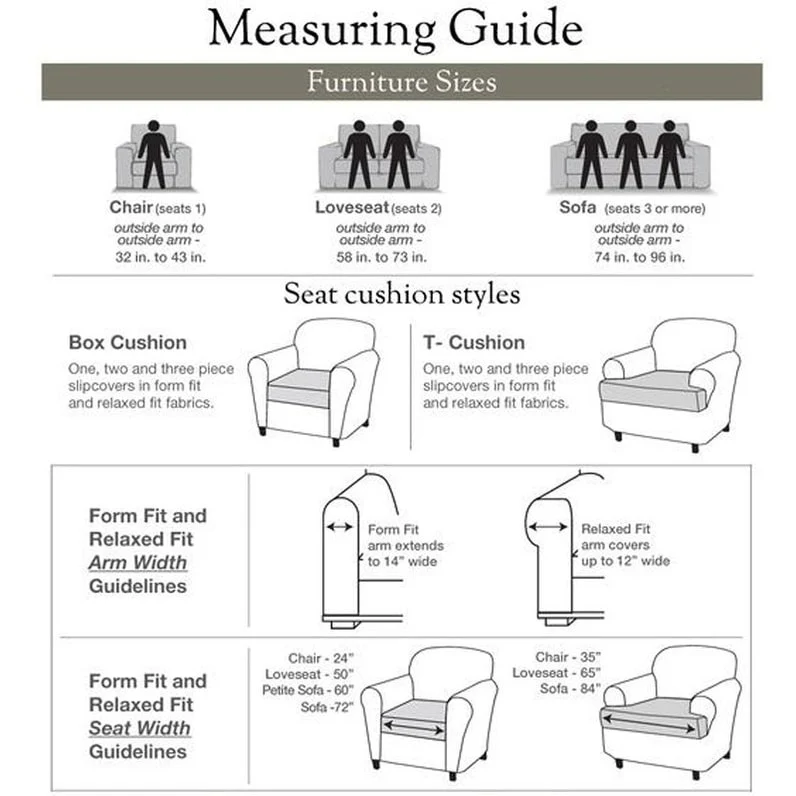 Measuring Guide

Furniture Sizes

Chair (seats 1)
outside arm to outside arm - 32 in. to 43 in.

Loveseat (seats 2)
outside arm to outside arm - 58 in. to 73 in.

Sofa (seats 3 or more)
outside arm to outside arm - 74 in. to 96 in.

Seat cushion styles

Box Cushion
One, two and three piece slipcovers in form fit and relaxed fit fabrics.

T- Cushion
One, two and three piece slipcovers in form fit and relaxed fit fabrics.

Form Fit and Relaxed Fit Arm Width Guidelines

Form Fit arm extends to 14" wide

Relaxed Fit arm covers up to 12" wide

Form Fit and Relaxed Fit Seat Width Guidelines

Chair - 24"
Loveseat - 50"
Petite Sofa - 60"
Sofa -72"

Chair - 35"
Loveseat - 65"
Sofa - 84"