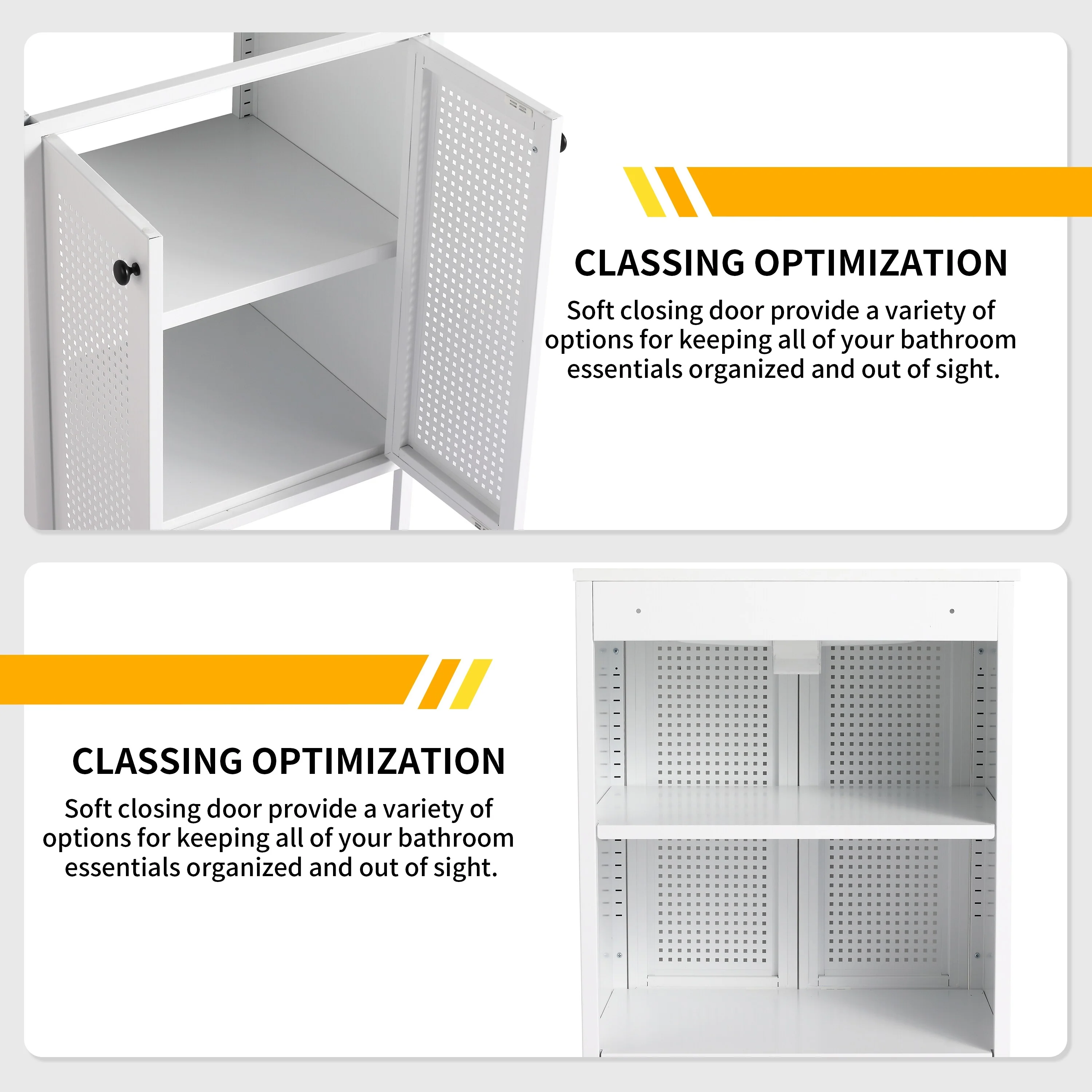 CLASSING OPTIMIZATION

Soft closing door provide a variety of options for keeping all of your bathroom essentials organized and out of sight.

CLASSING OPTIMIZATION

Soft closing door provide a variety of options for keeping all of your bathroom essentials organized and out of sight.