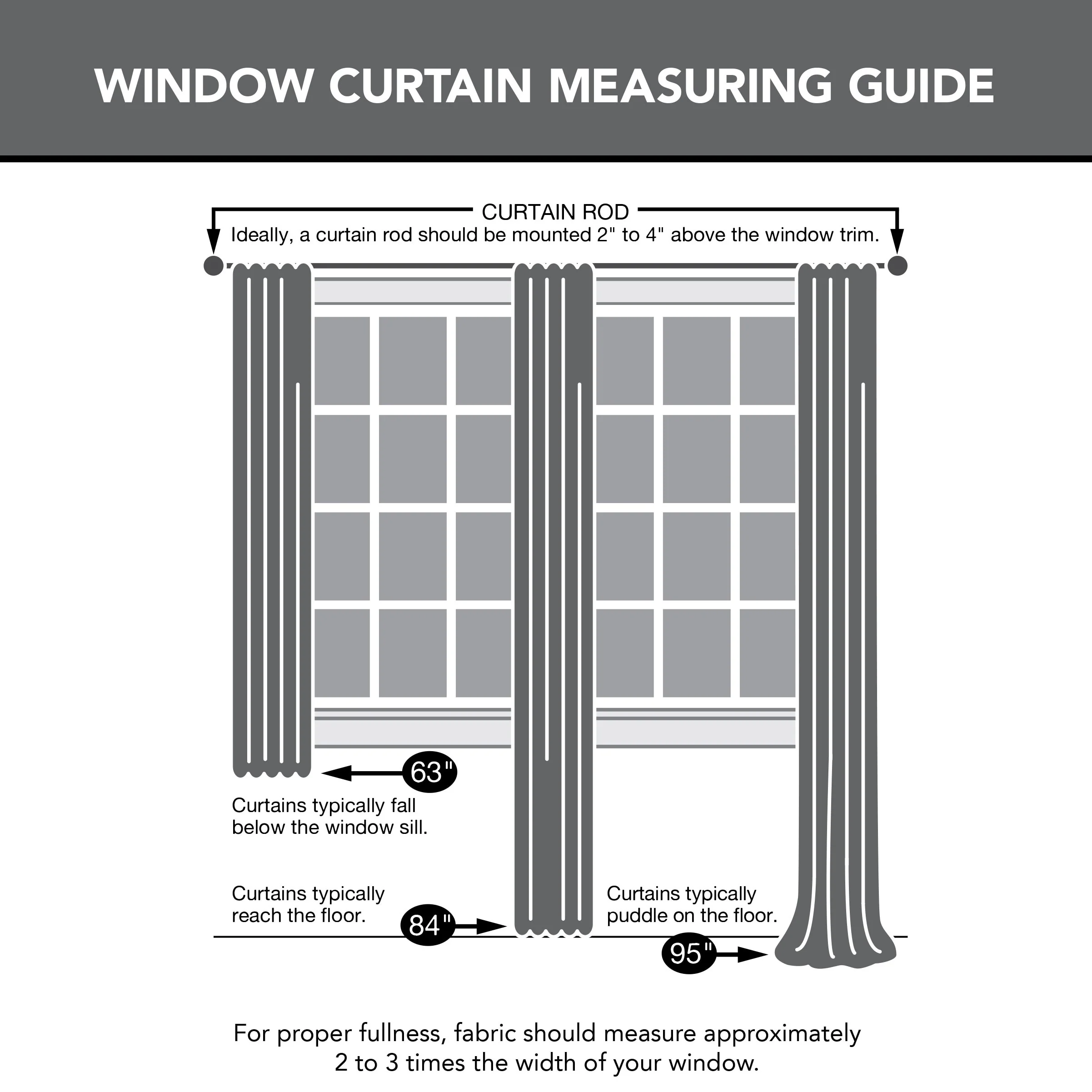 WINDOW CURTAIN MEASURING GUIDE

CURTAIN ROD
Ideally, a curtain rod should be mounted 2" to 4" above the window trim.

63"

Curtains typically fall below the window sill.

Curtains typically reach the floor.

84"

Curtains typically puddle on the floor.

95"

For proper fullness, fabric should measure approximately 2 to 3 times the width of your window.