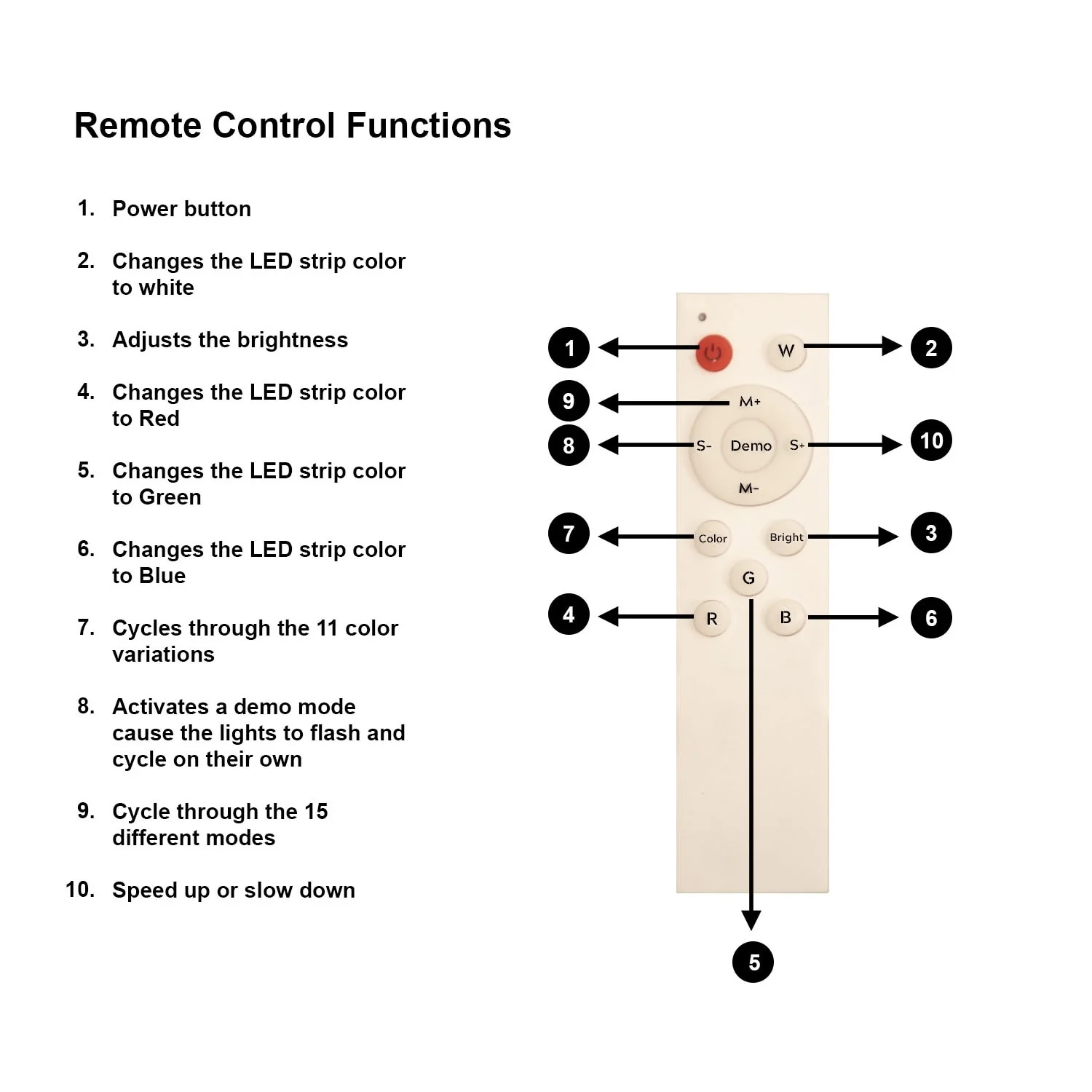 Remote Control Functions

1. Power button

2. Changes the LED strip color to white

3. Adjusts the brightness

4. Changes the LED strip color to Red

5. Changes the LED strip color to Green

6. Changes the LED strip color to Blue

7. Cycles through the 11 color variations

8. Activates a demo mode cause the lights to flash and cycle on their own

9. Cycle through the 15 different modes

10. Speed up or slow down

1
W
2
9
M+
8
S-
Demo
S+
10
M-
7
Color
Bright
3
G
4
R
B
6
5