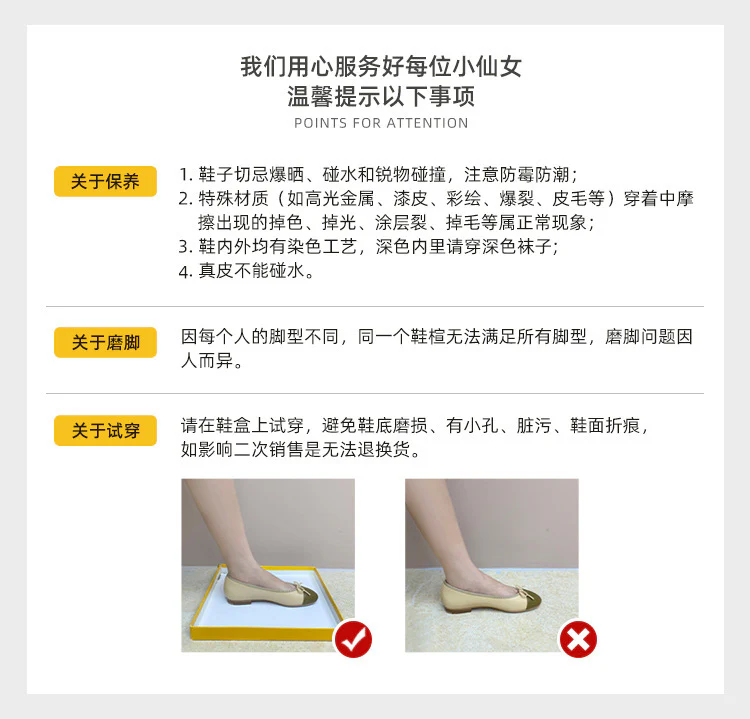 我们用心服务好每位小仙女
温馨提示以下事项
POINTS FOR ATTENTION

关于保养

1. 鞋子切忌爆晒、碰水和锐物碰撞，注意防霉防潮；
2. 特殊材质（如高光金属、漆皮、彩绘、爆裂、皮毛等）穿着中摩擦出现的掉色、掉光、涂层裂、掉毛等属正常现象；
3. 鞋内外均有染色工艺，深色内里请穿深色袜子；
4. 真皮不能碰水。

关于磨脚

因每个人的脚型不同，同一个鞋楦无法满足所有脚型，磨脚问题因人而异。

关于试穿

请在鞋盒上试穿，避免鞋底磨损、有小孔、脏污、鞋面折痕，如影响二次销售是无法退换货。