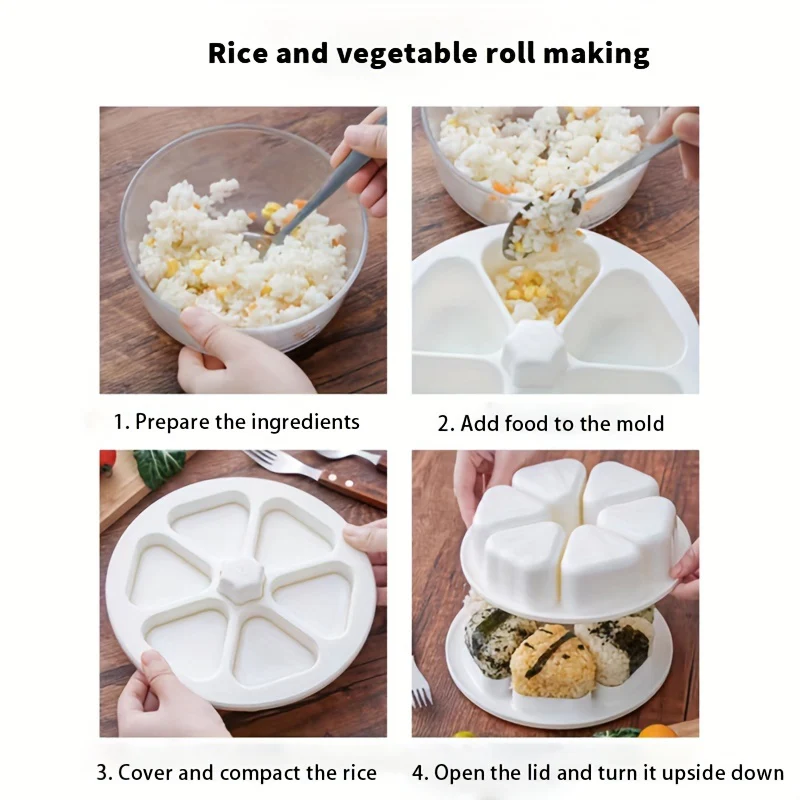 Rice and vegetable roll making

1. Prepare the ingredients

2. Add food to the mold

3. Cover and compact the rice

4. Open the lid and turn it upside down