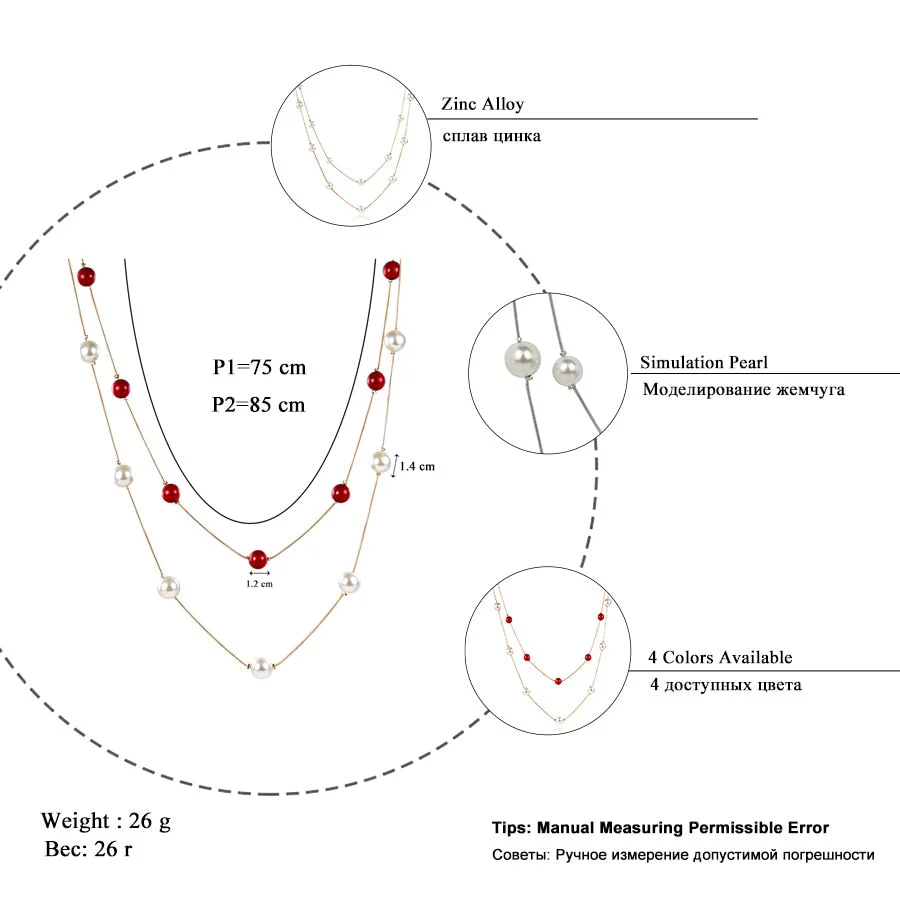 Zinc Alloy
сплав цинка

P1=75 cm
P2=85 cm

1.4 cm

1.2 cm

Simulation Pearl
Моделирование жемчуга

4 Colors Available
4 доступных цвета

Weight : 26 g
Вес: 26 г

Tips: Manual Measuring Permissible Error
Советы: Ручное измерение допустимой погрешности